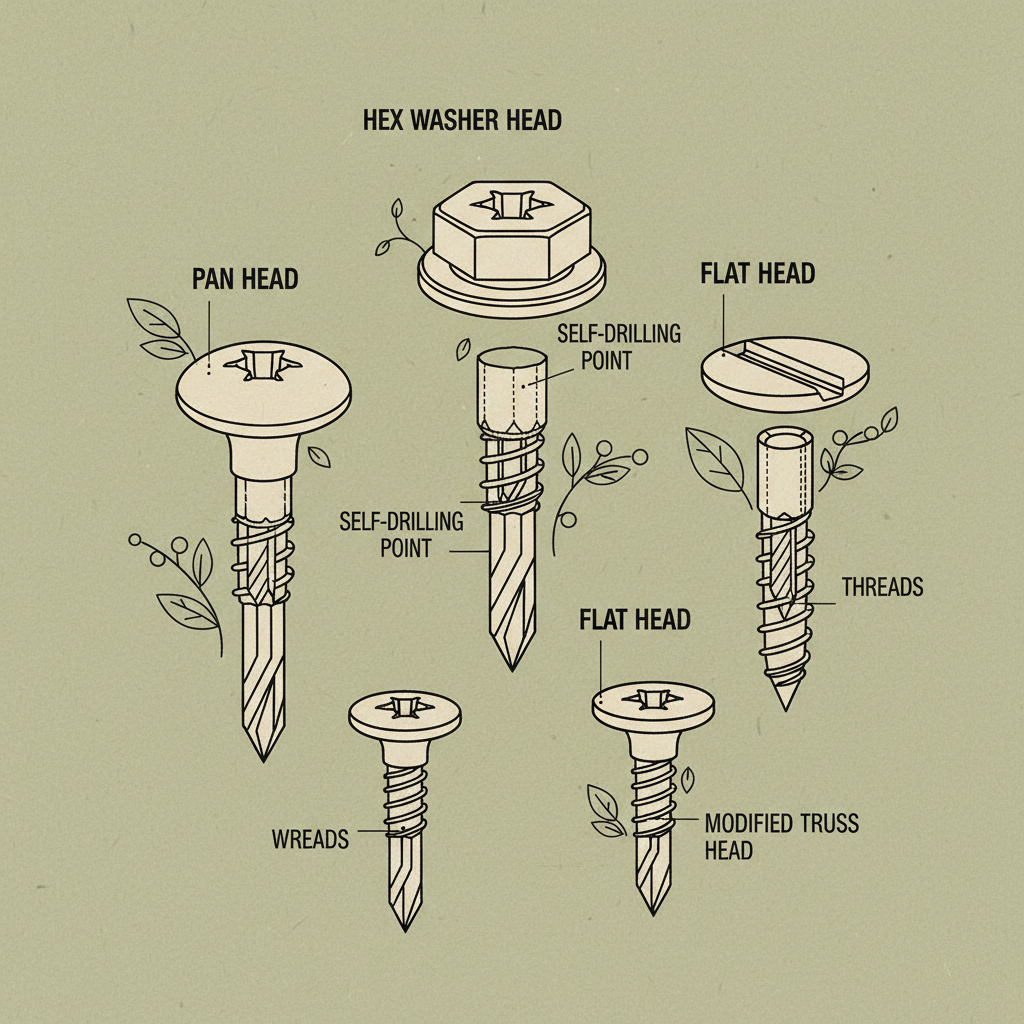 HEX WASHER HEAD

PAN HEAD

FLAT HEAD

SELF-DRILLING POINT

SELF-DRILLING POINT

THREADS

FLAT HEAD

WREADS

MODIFIED TRUSS HEAD