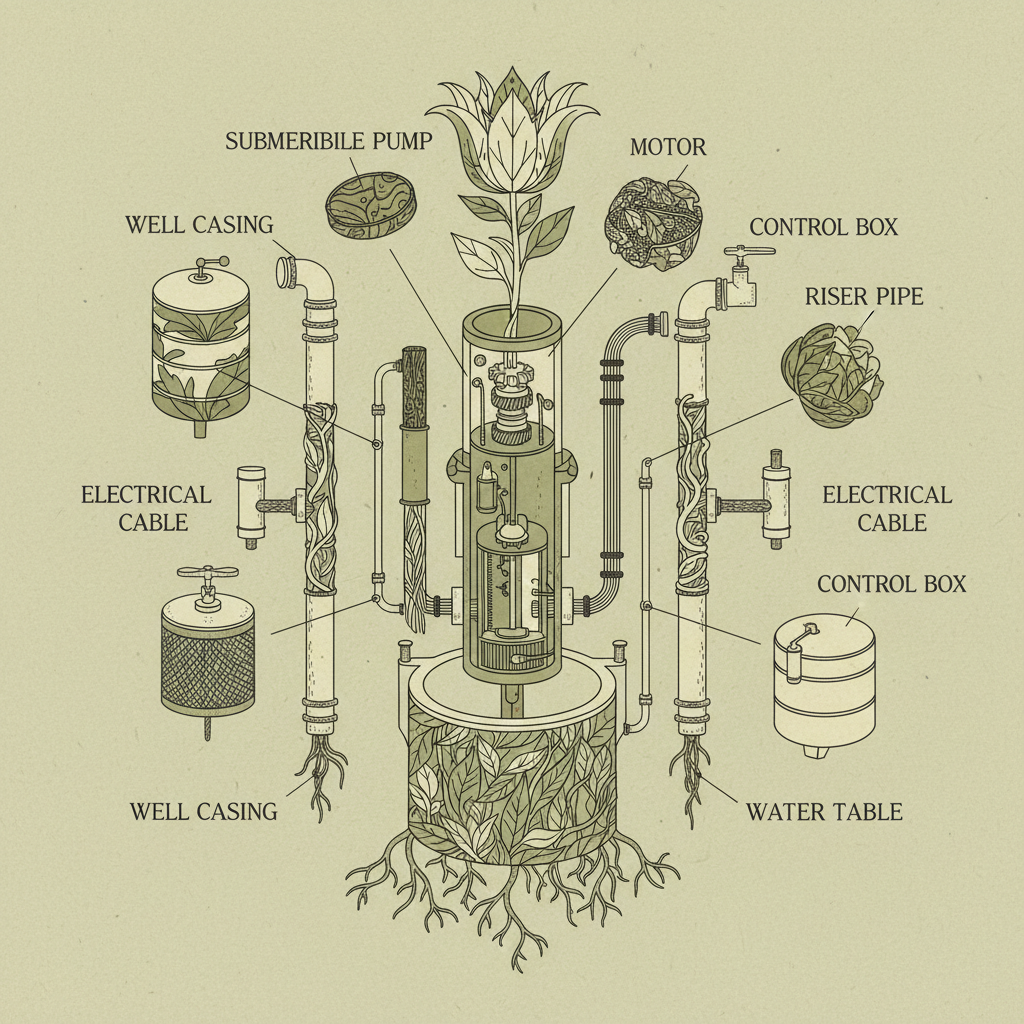 SUBMERIBILE PUMP

MOTOR

WELL CASING

CONTROL BOX

RISER PIPE

ELECTRICAL CABLE

ELECTRICAL CABLE

CONTROL BOX

WELL CASING

WATER TABLE