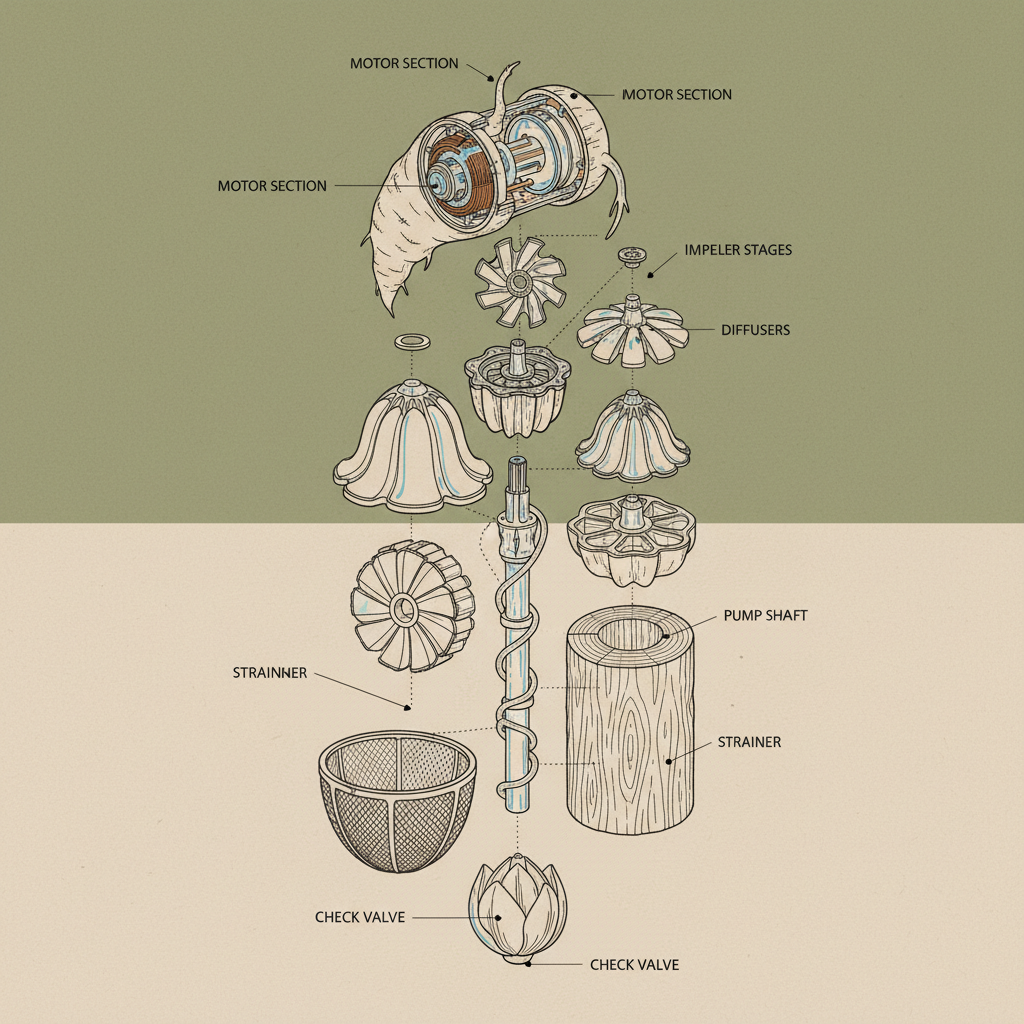 MOTOR SECTION

MOTOR SECTION

MOTOR SECTION

IMPELER STAGES

DIFFUSERS

PUMP SHAFT

STRAINNER

STRAINER

CHECK VALVE

CHECK VALVE