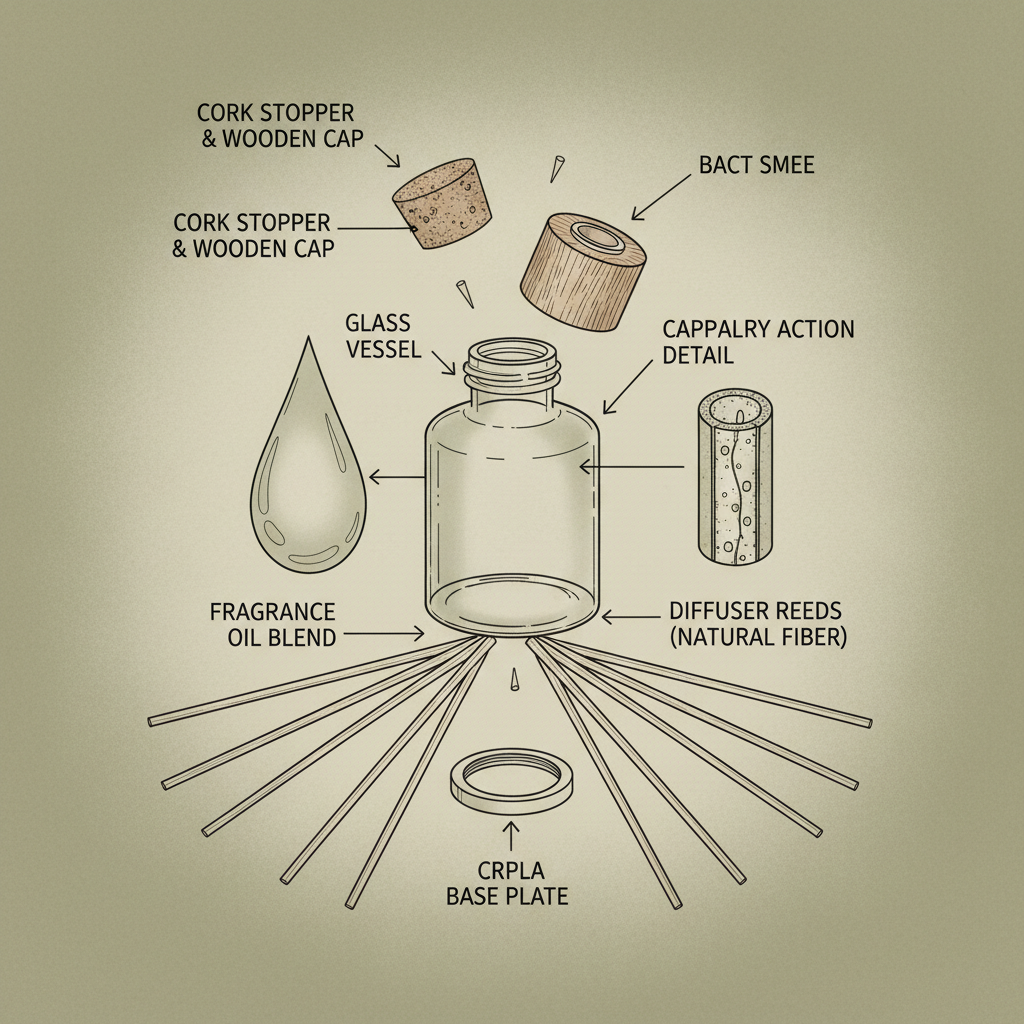 CORK STOPPER
& WOODEN CAP

BACT SMEE

CORK STOPPER
& WOODEN CAP

GLASS
VESSEL

CAPPALRY ACTION
DETAIL

FRAGRANCE
OIL BLEND

DIFFUSER REEDS
(NATURAL FIBER)

CRPLA
BASE PLATE