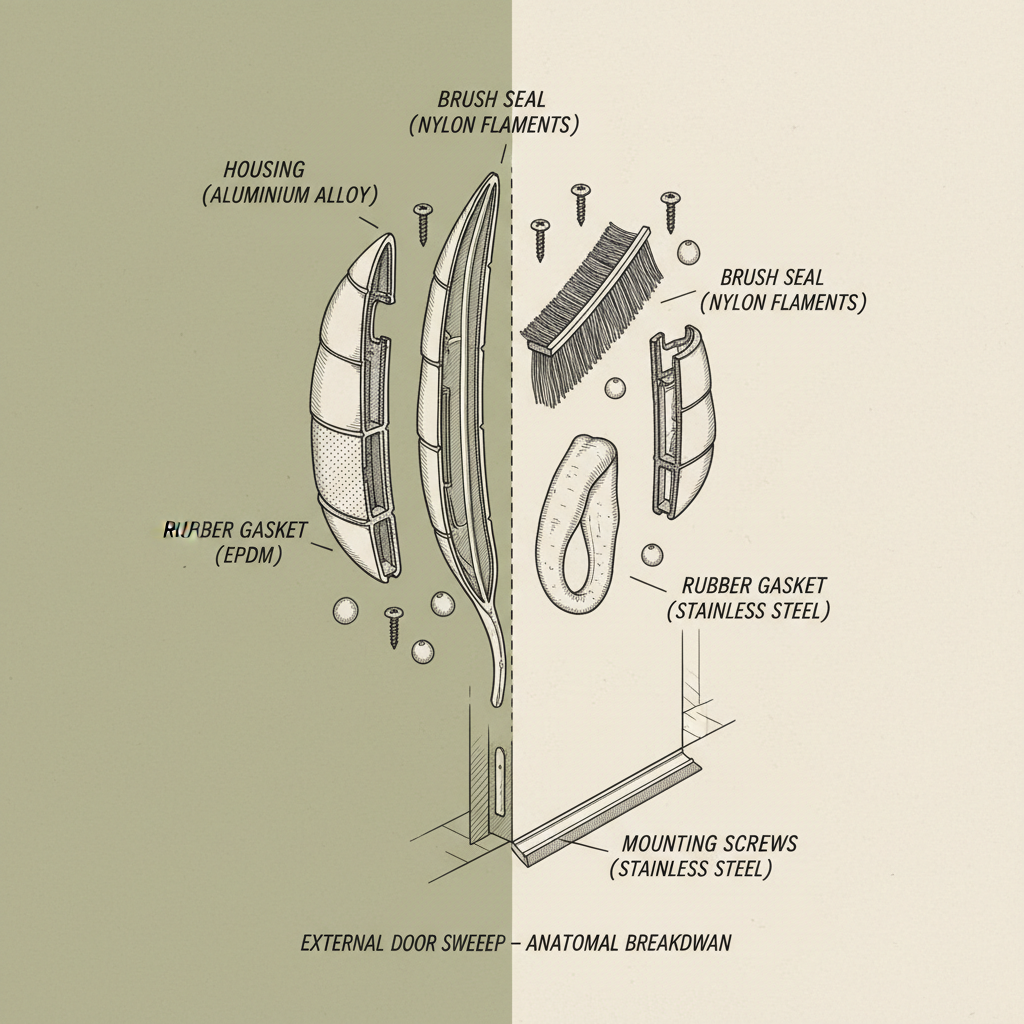 BRUSH SEAL
(NYLON FLAMENTS)

HOUSING
(ALUMINIUM ALLOY)

BRUSH SEAL
(NYLON FLAMENTS)

RUBBER GASKET
(EPDM)

RUBBER GASKET
(STAINLESS STEEL)

MOUNTING SCREWS
(STAINLESS STEEL)

EXTERNAL DOOR SWEEEP – ANATOMAL BREAKDWAN