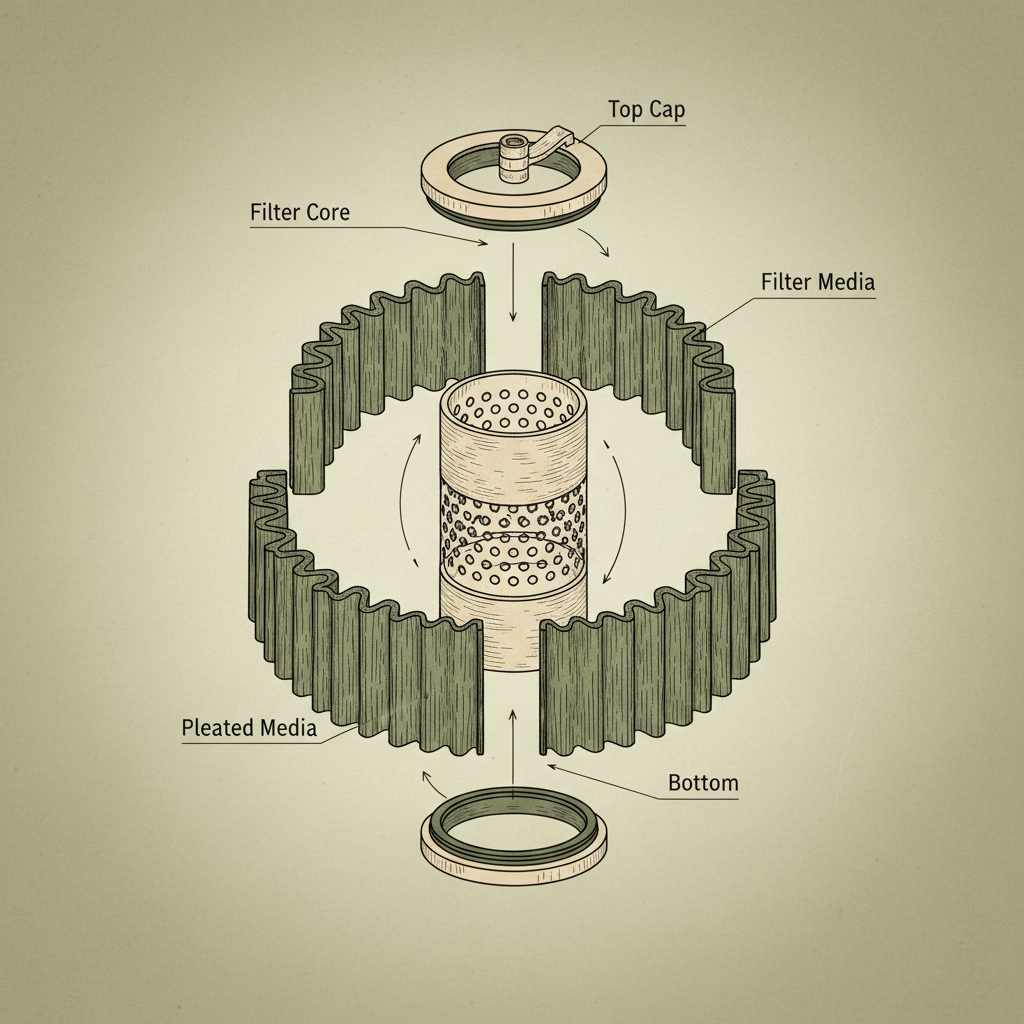 Top Cap

Filter Core

Filter Media

Pleated Media

Bottom