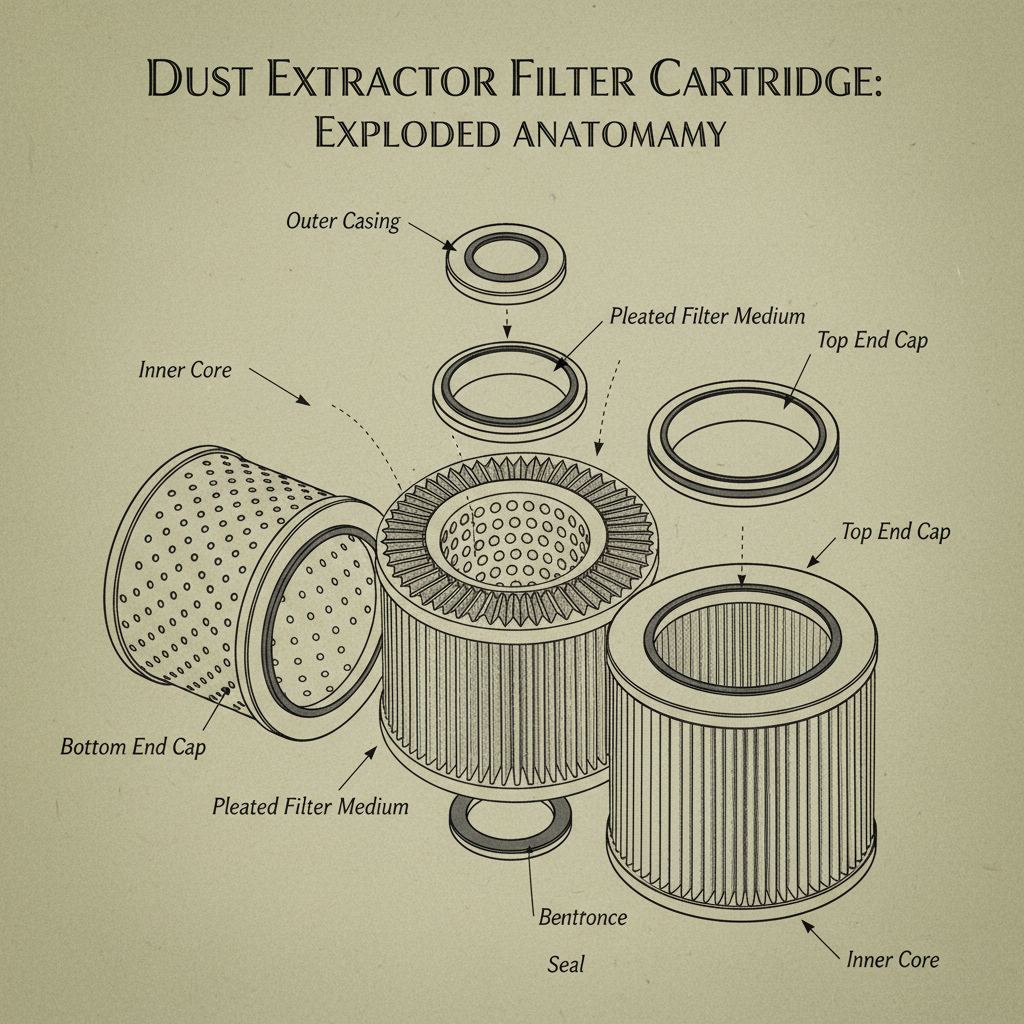 DUST EXTRACTOR FILTER CARTRIDGE:
EXPLODED ANATOMAMY

Outer Casing

Pleated Filter Medium

Top End Cap

Inner Core

Top End Cap

Bottom End Cap

Pleated Filter Medium

Bentonce

Seal

Inner Core