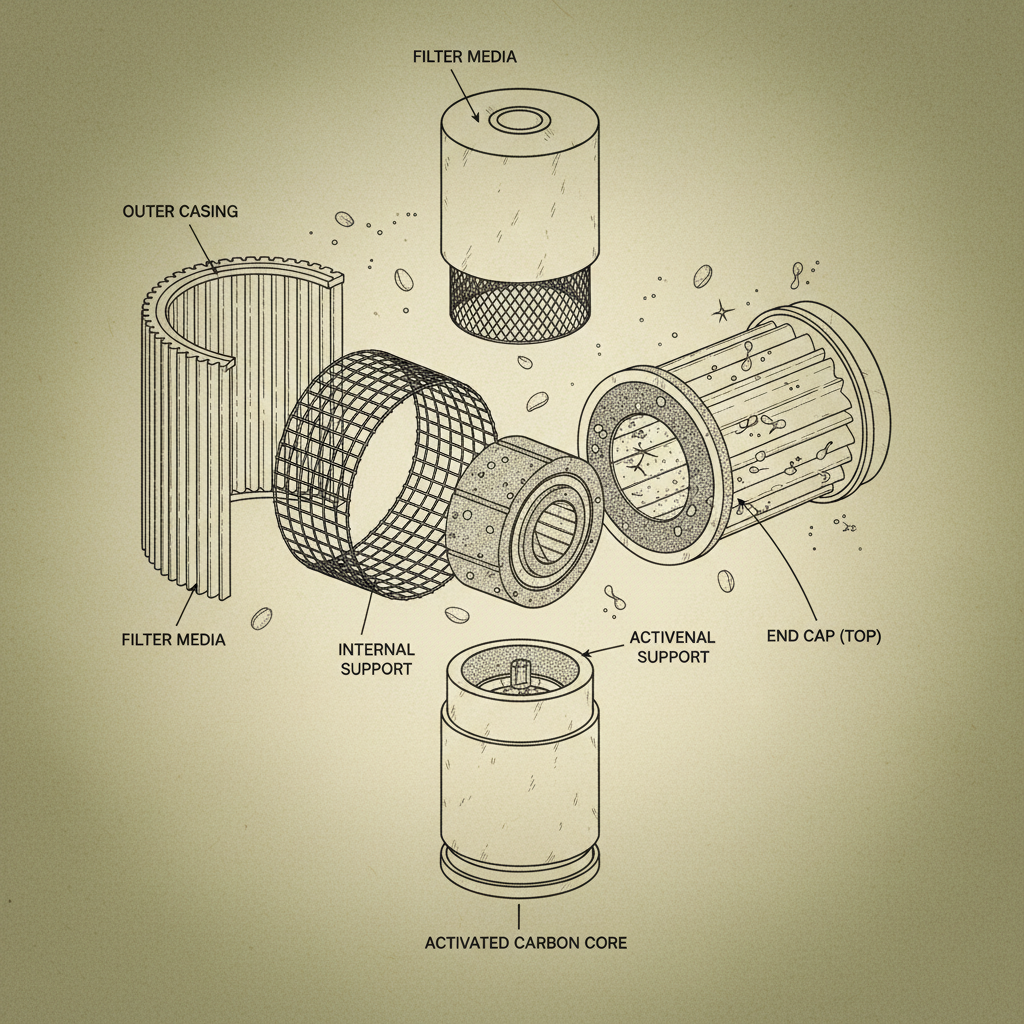 FILTER MEDIA

OUTER CASING

FILTER MEDIA

INTERNAL SUPPORT

ACTIVENAL SUPPORT

END CAP (TOP)

ACTIVATED CARBON CORE