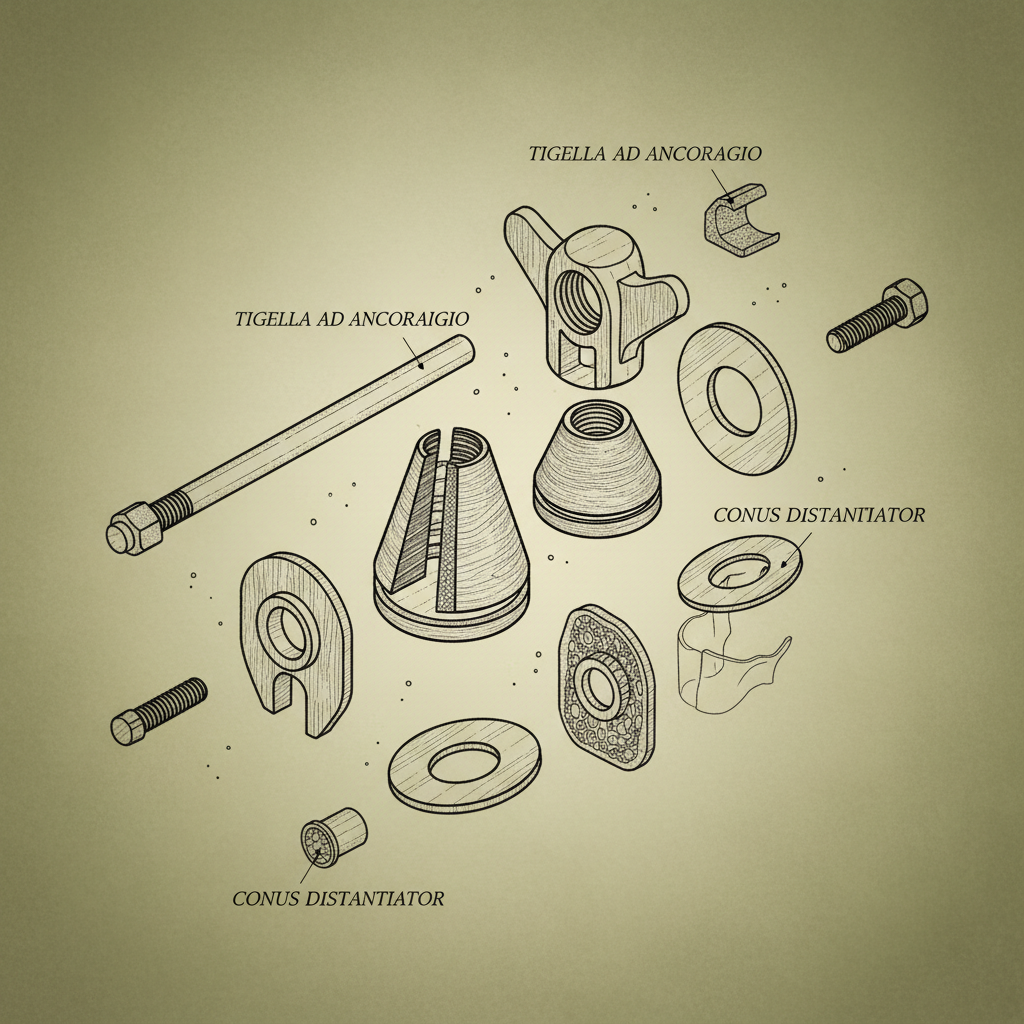 TIGELLA AD ANCORAGIO

TIGELLA AD ANCORAIGIO

CONUS DISTANTIATOR

CONUS DISTANTIATOR