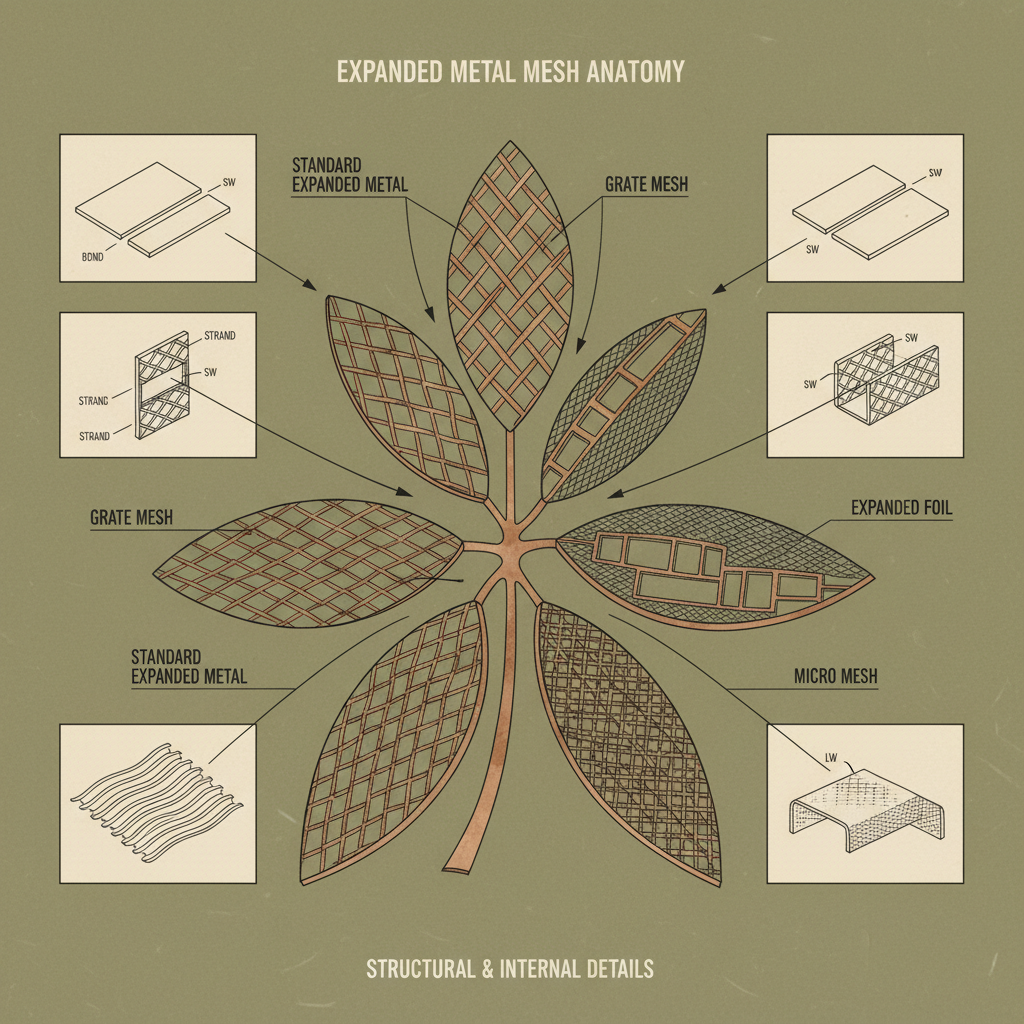 EXPANDED METAL MESH ANATOMY

SW

BDND

STANDARD EXPANDED METAL

GRATE MESH

SW

SW

STRAND

SW

STRANC

STRAND

SW

SW

GRATE MESH

EXPANDED FOIL

STANDARD EXPANDED METAL

MICRO MESH

LW

STRUCTURAL & INTERNAL DETAILS