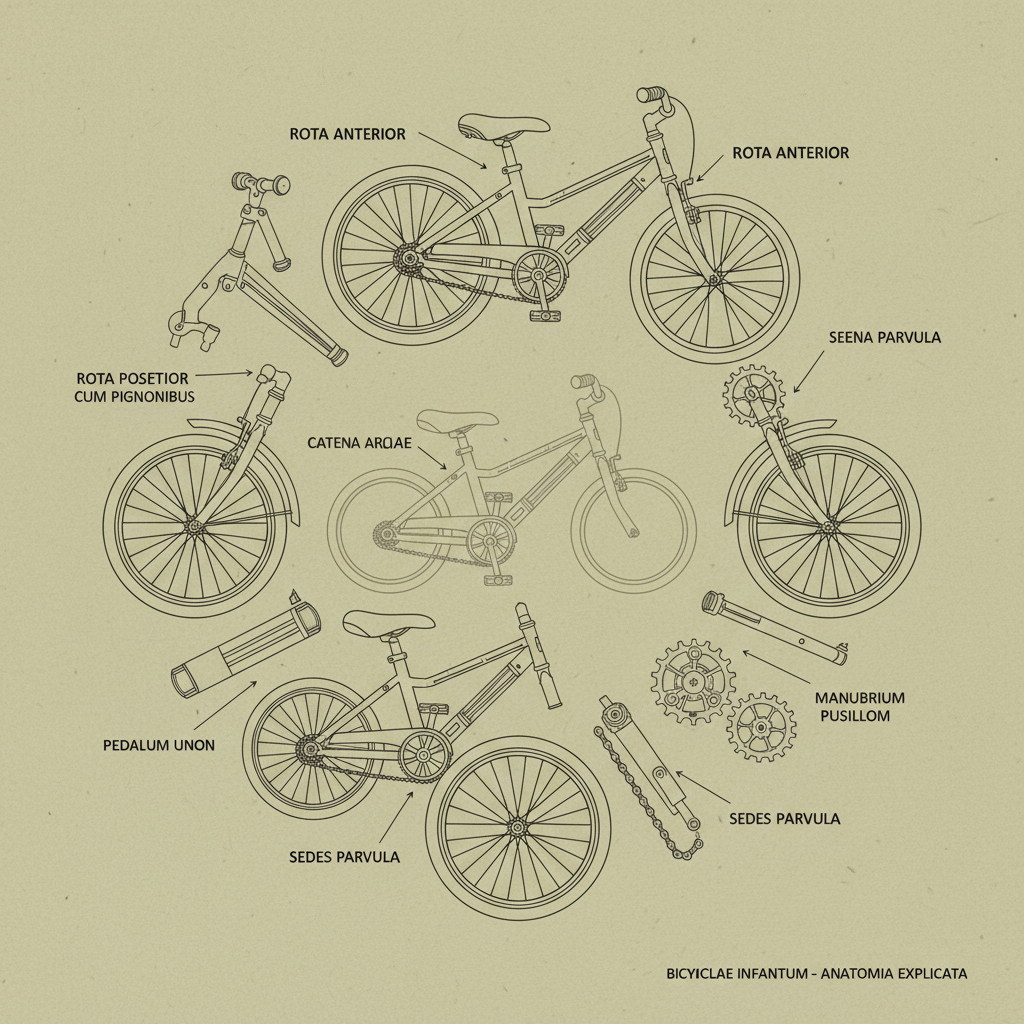 ROTA ANTERIOR

ROTA ANTERIOR

SEENA PARVULA

ROTA POSETIOR
CUM PIGNONIBUS

CATENA ARQAE

MANUBRIUM
PUSILLOM

PEDALUM UNON

SEDES PARVULA

SEDES PARVULA

BICYICLAE INFANTUM - ANATOMIA EXPLICATA