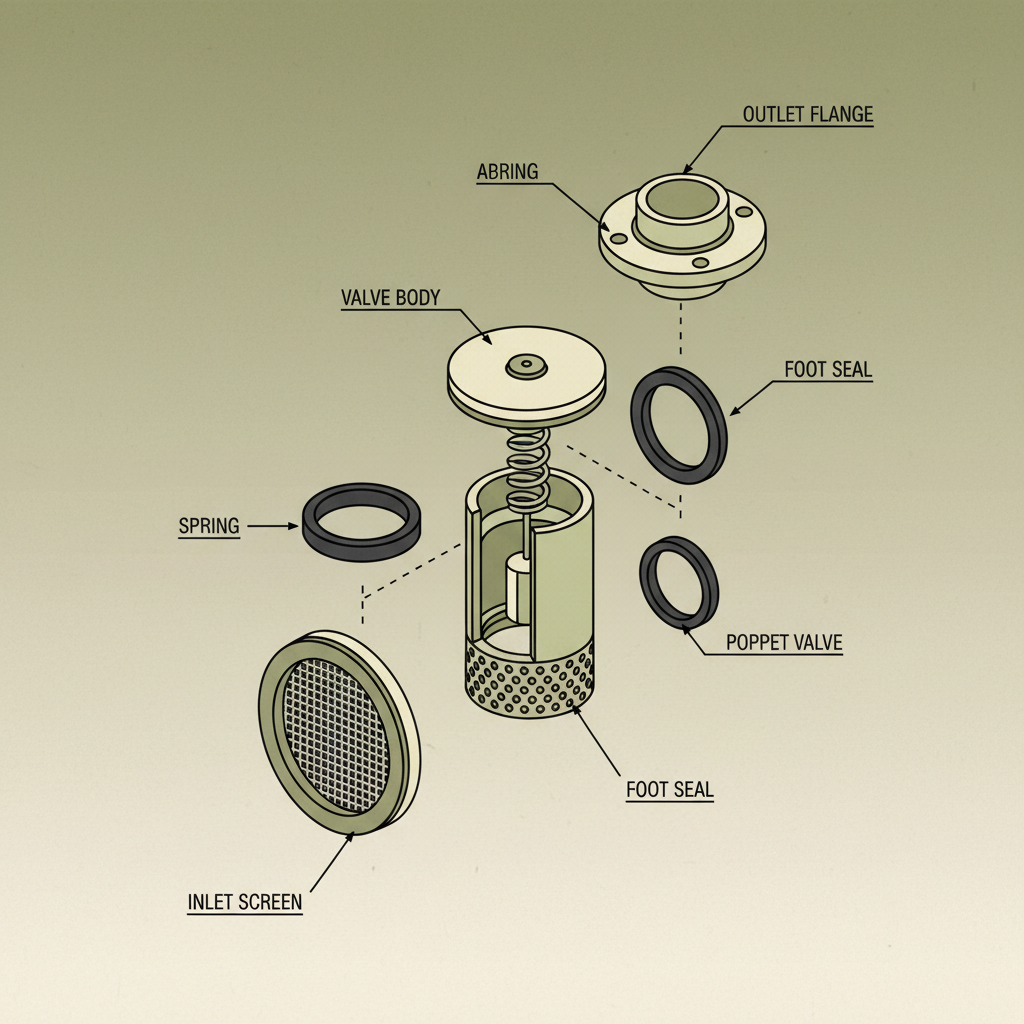 OUTLET FLANGE

ABRING

VALVE BODY

FOOT SEAL

SPRING

POPPET VALVE

FOOT SEAL

INLET SCREEN