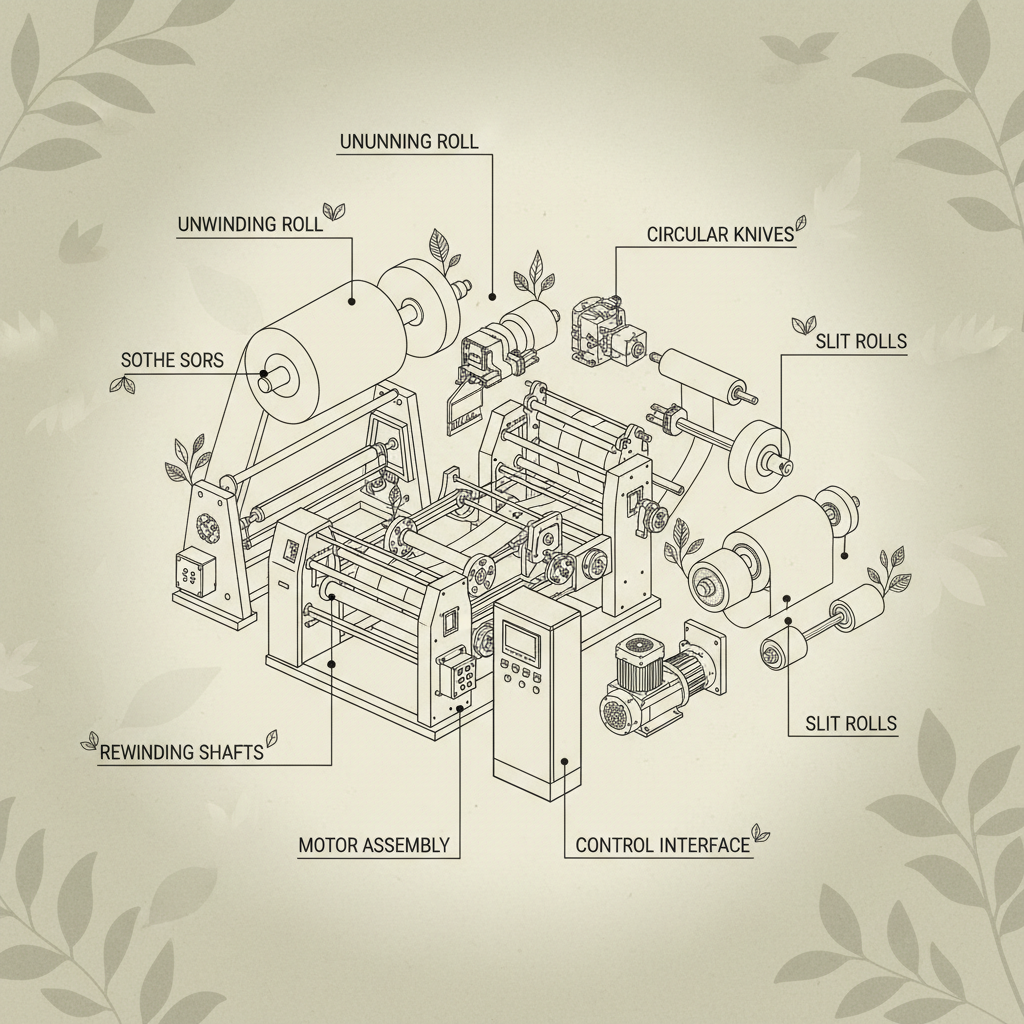 UNUNNING ROLL

UNWINDING ROLL

CIRCULAR KNIVES

SOTHE SORS

SLIT ROLLS

SLIT ROLLS

REWINDING SHAFTS

MOTOR ASSEMBLY

CONTROL INTERFACE