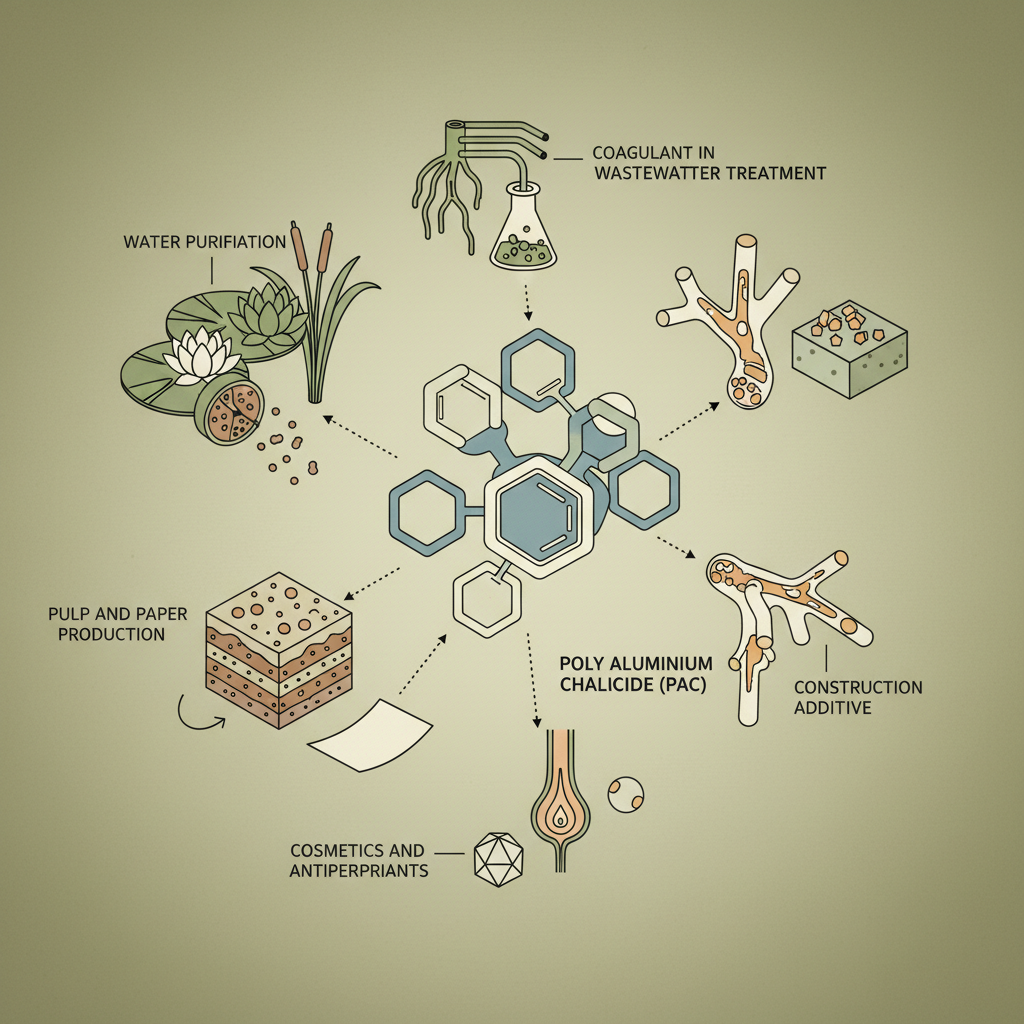 COAGULANT IN
WASTEWATTER TREATMENT

WATER PURIFIATION

PULP AND PAPER PRODUCTION

POLY ALUMINIUM CHALICIDE (PAC)

CONSTRUCTION ADDITIVE

COSMETICS AND ANTIPERPRIANTS