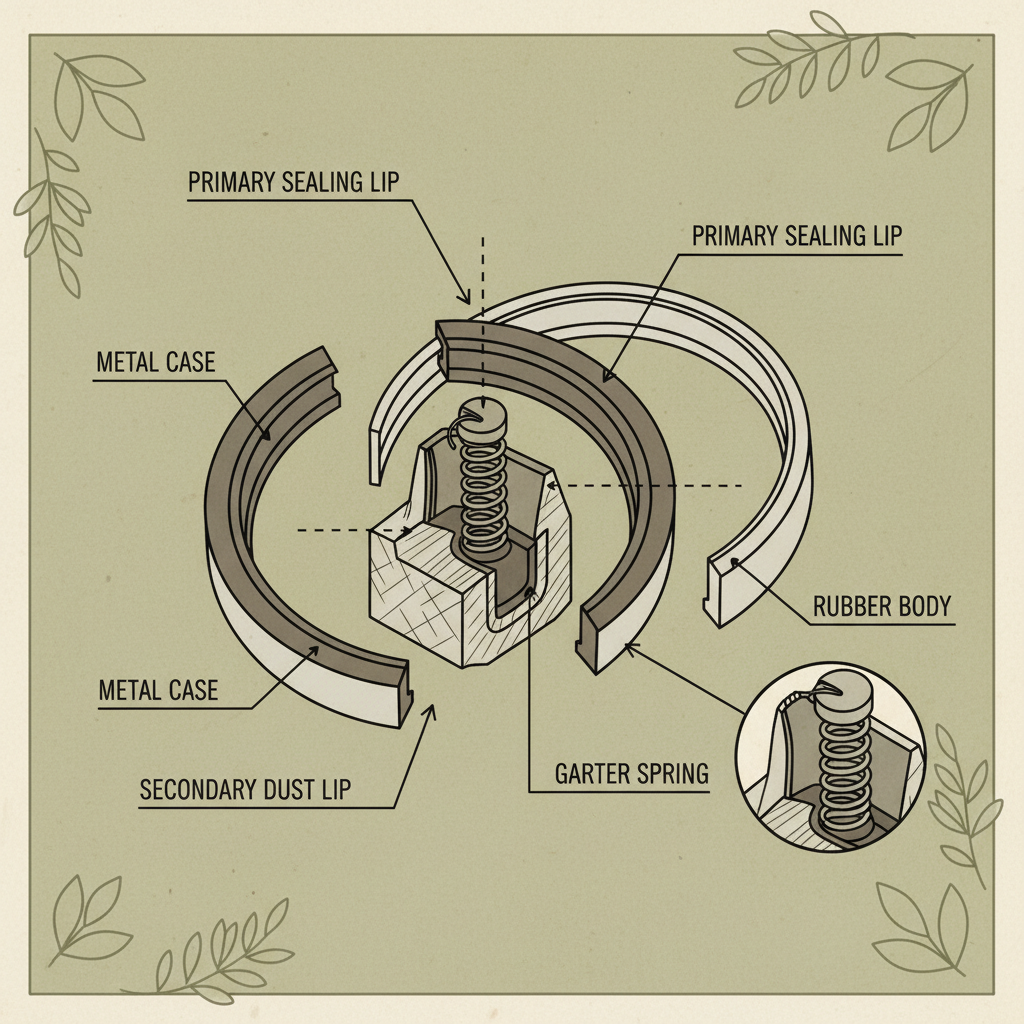 PRIMARY SEALING LIP

PRIMARY SEALING LIP

METAL CASE

RUBBER BODY

METAL CASE

SECONDARY DUST LIP

GARTER SPRING