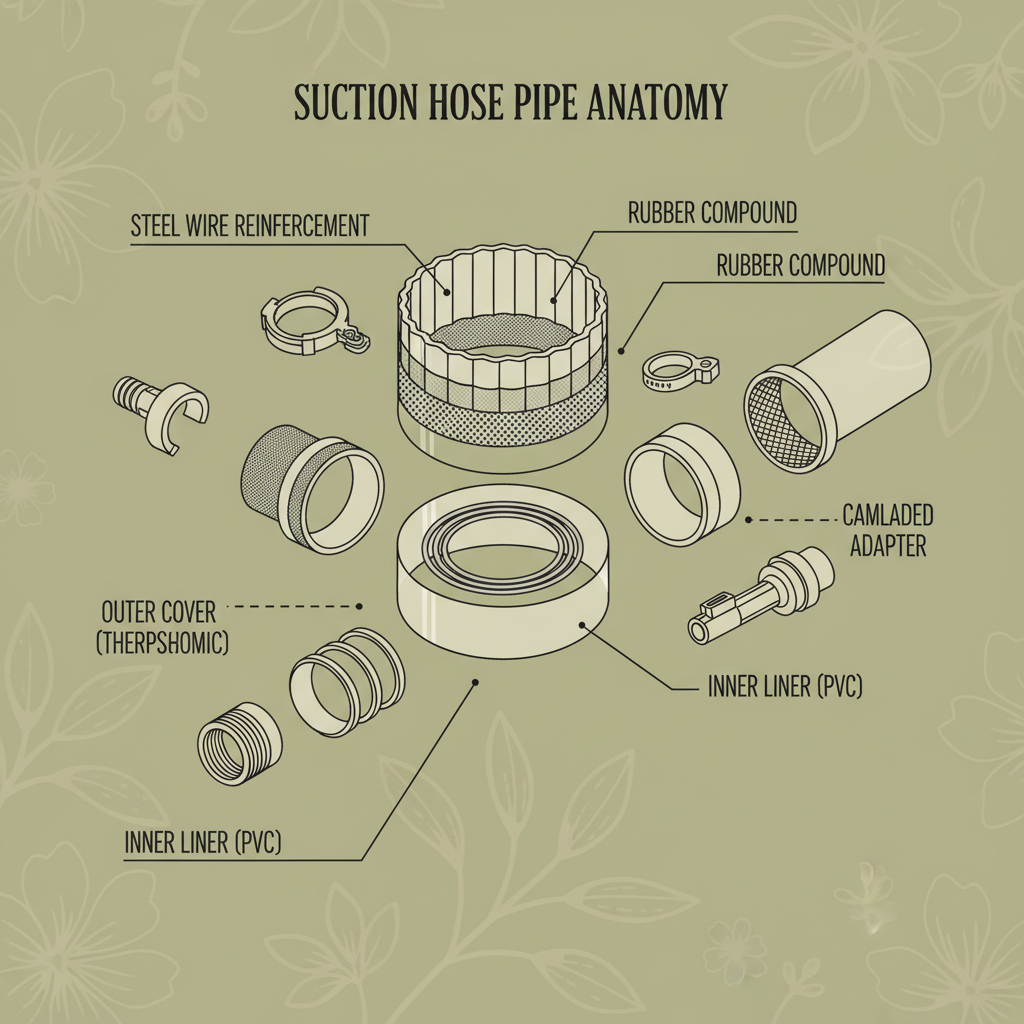 SUCTION HOSE PIPE ANATOMY

STEEL WIRE REINFERCEMENT

RUBBER COMPOUND

RUBBER COMPOUND

CAMLADED ADAPTER

OUTER COVER (THERPSHOMIC)

INNER LINER (PVC)

INNER LINER (PVC)