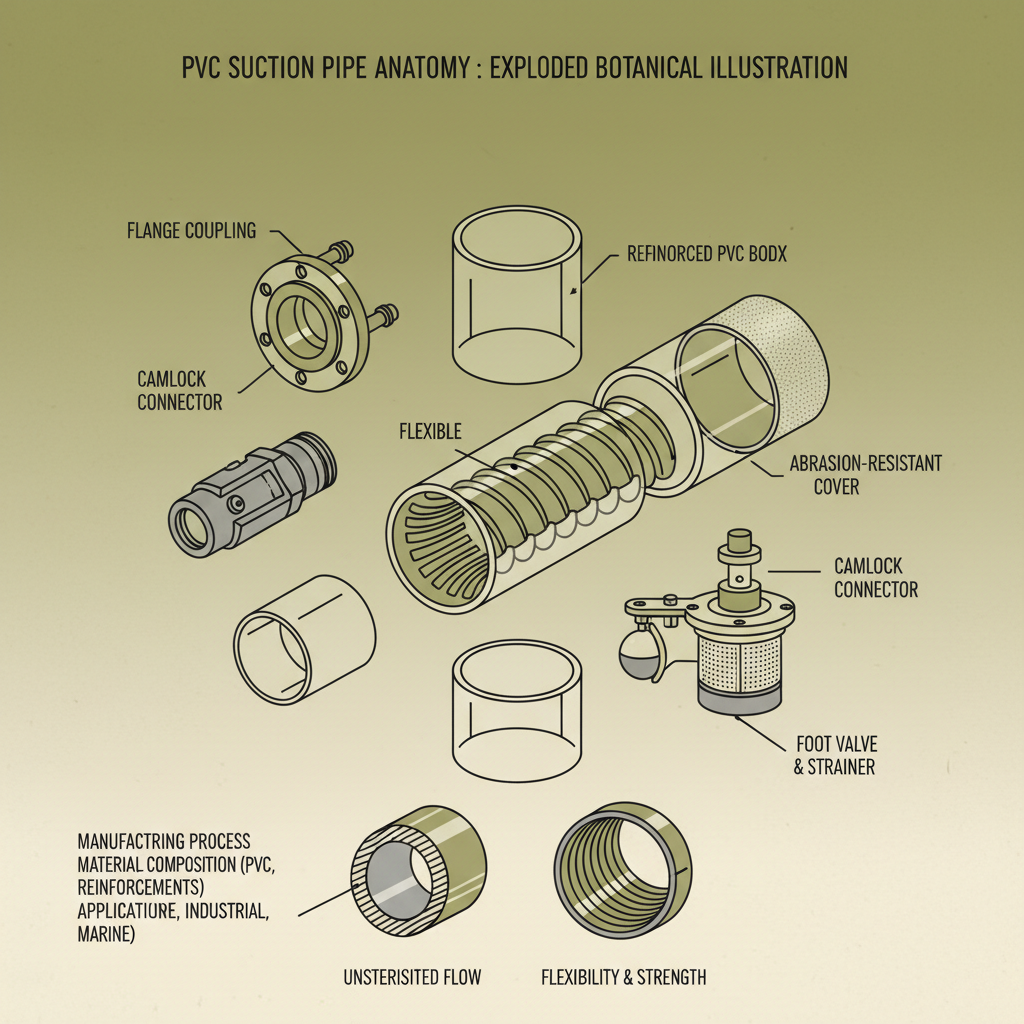 PVC SUCTION PIPE ANATOMY : EXPLODED BOTANICAL ILLUSTRATION

FLANGE COUPLING

REFINORCED PVC BODX

CAMLOCK CONNECTOR

FLEXIBLE

ABRASION-RESISTANT COVER

CAMLOCK CONNECTOR

FOOT VALVE & STRAINER

MANUFACTRING PROCESS MATERIAL COMPOSITION (PVC, REINFORCEMENTS) APPLICATIURE, INDUSTRIAL, MARINE)

UNSTERISITED FLOW

FLEXIBILITY & STRENGTH