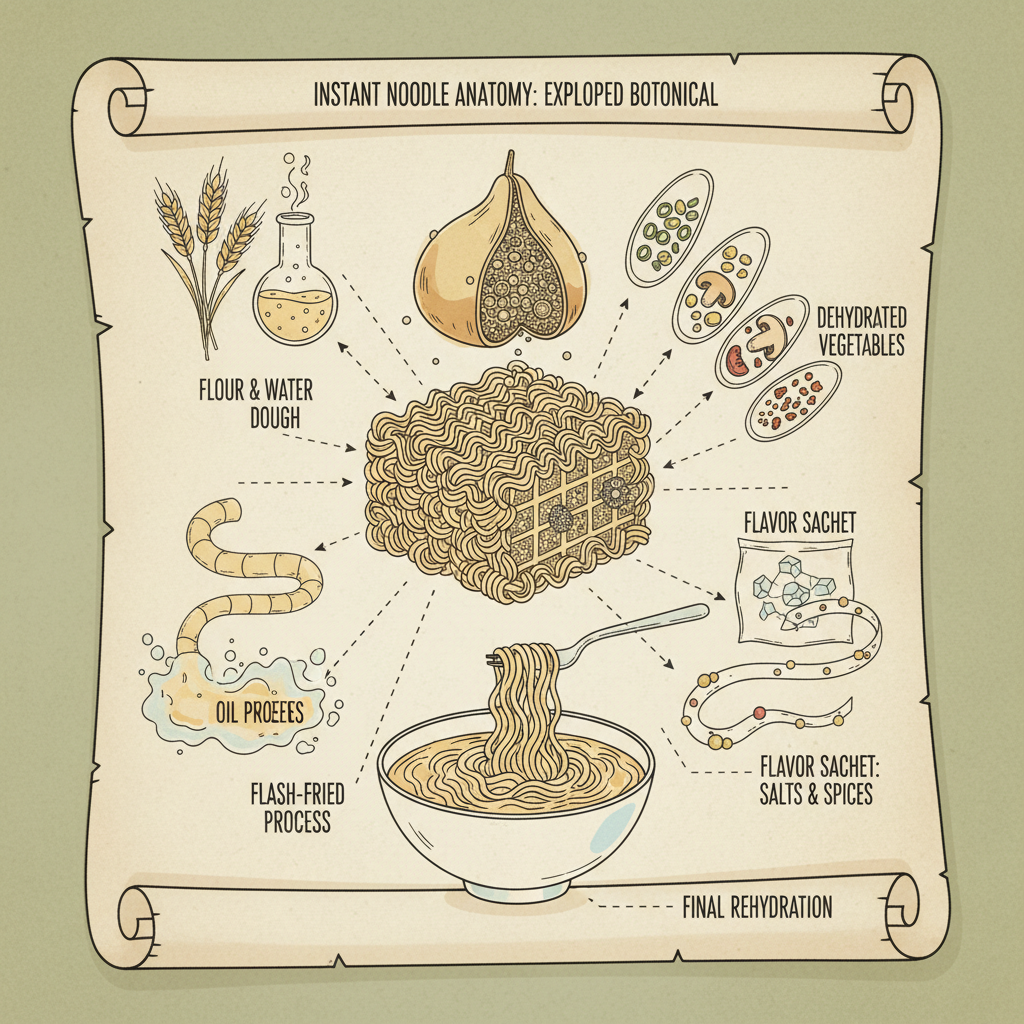 INSTANT NOODLE ANATOMY: EXPLOPED BOTONICAL

FLOUR & WATER DOUGH

DEHYDRATED VEGETABLES

FLAVOR SACHET

OIL PROEEES

FLASH-FRIED PROCESS

FLAVOR SACHET: SALTS & SPICES

FINAL REHYDRATION