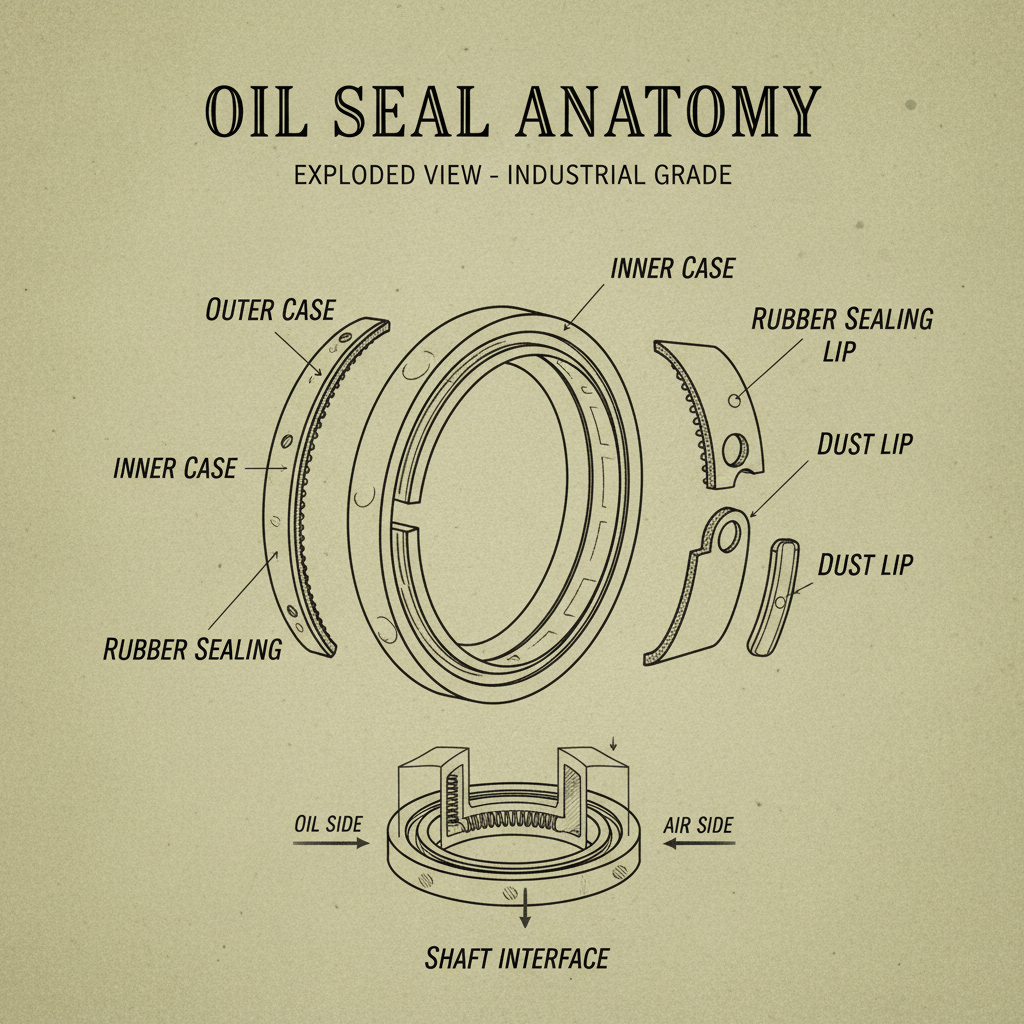 OIL SEAL ANATOMY

EXPLODED VIEW - INDUSTRIAL GRADE

INNER CASE

OUTER CASE

RUBBER SEALING LIP

INNER CASE

DUST LIP

DUST LIP

RUBBER SEALING

OIL SIDE

AIR SIDE

SHAFT INTERFACE