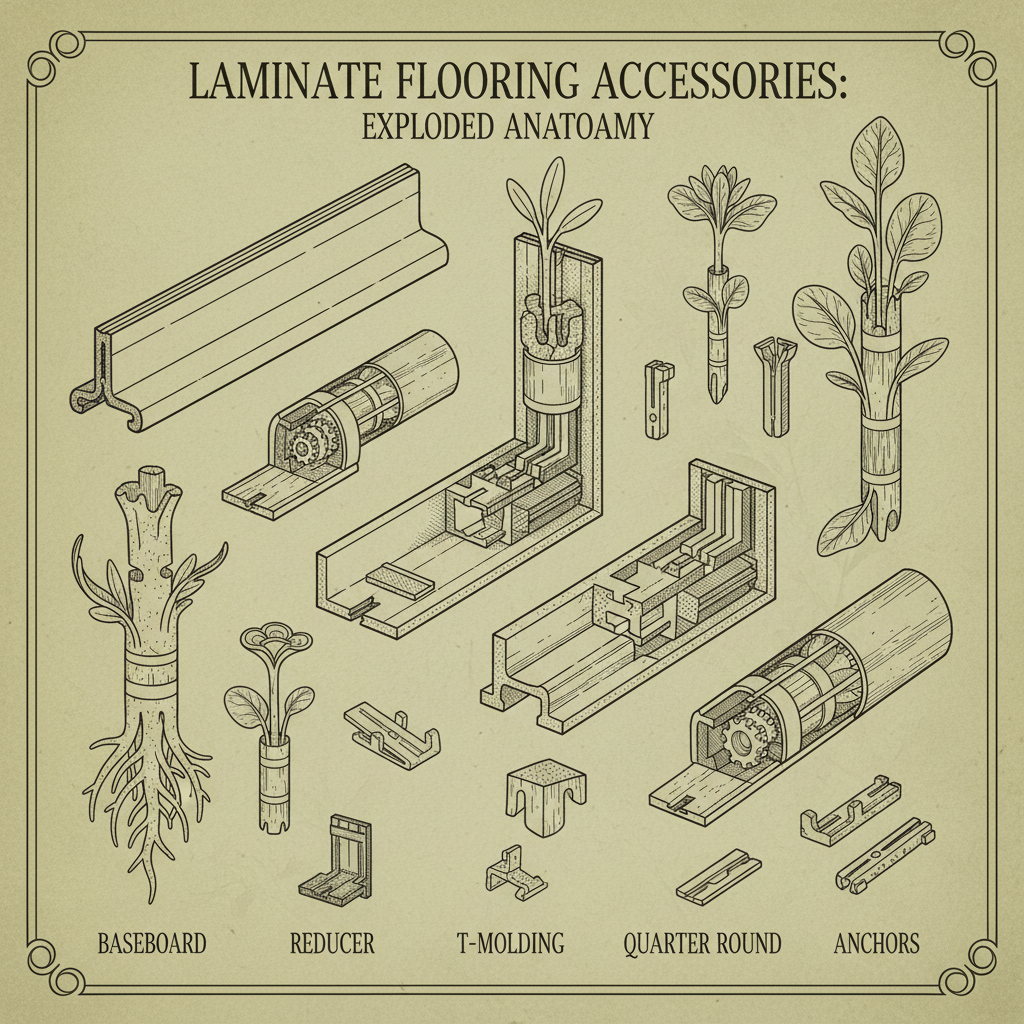 LAMINATE FLOORING ACCESSORIES:
EXPLODED ANATOAMY

BASEBOARD
REDUCER
T-MOLDING
QUARTER ROUND
ANCHORS