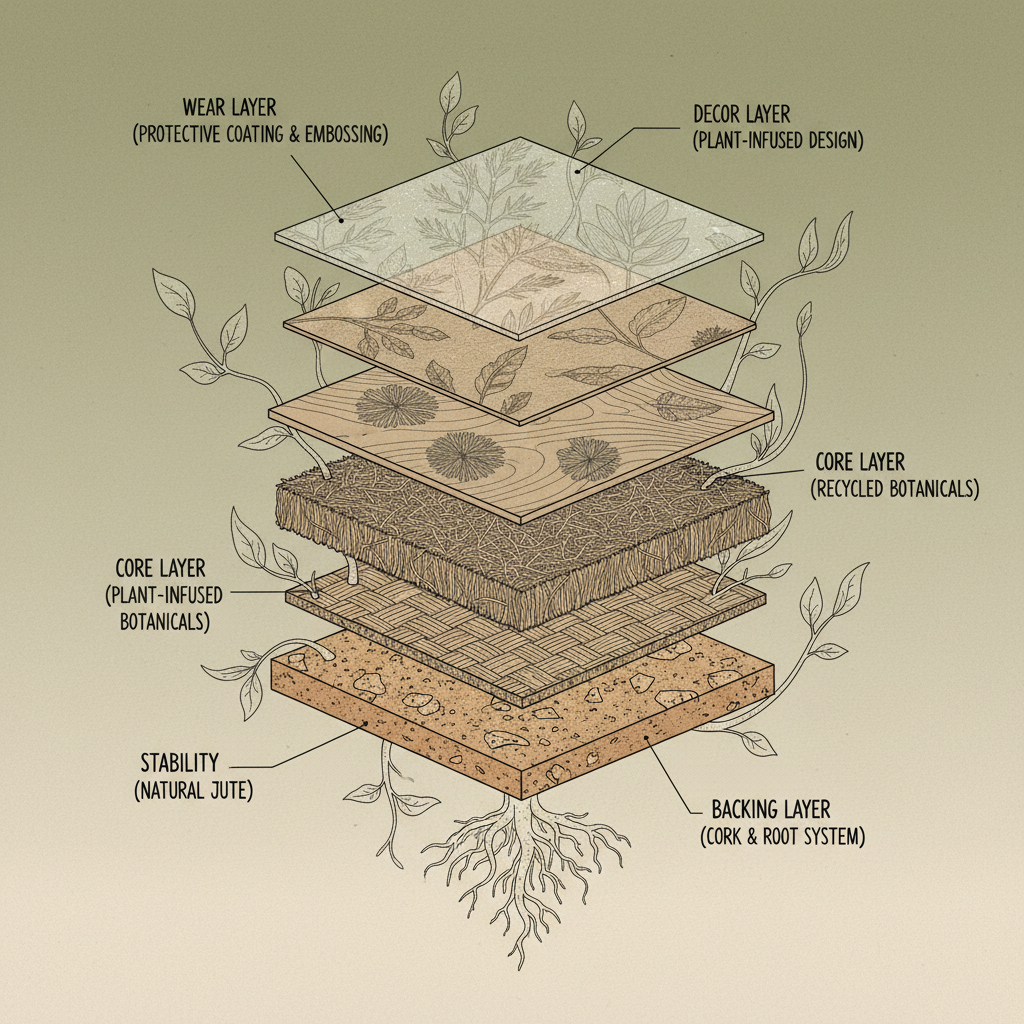 WEAR LAYER
(PROTECTIVE COATING & EMBOSSING)

DECOR LAYER
(PLANT-INFUSED DESIGN)

CORE LAYER
(RECYCLED BOTANICALS)

CORE LAYER
(PLANT-INFUSED
BOTANICALS)

STABILITY
(NATURAL JUTE)

BACKING LAYER
(CORK & ROOT SYSTEM)