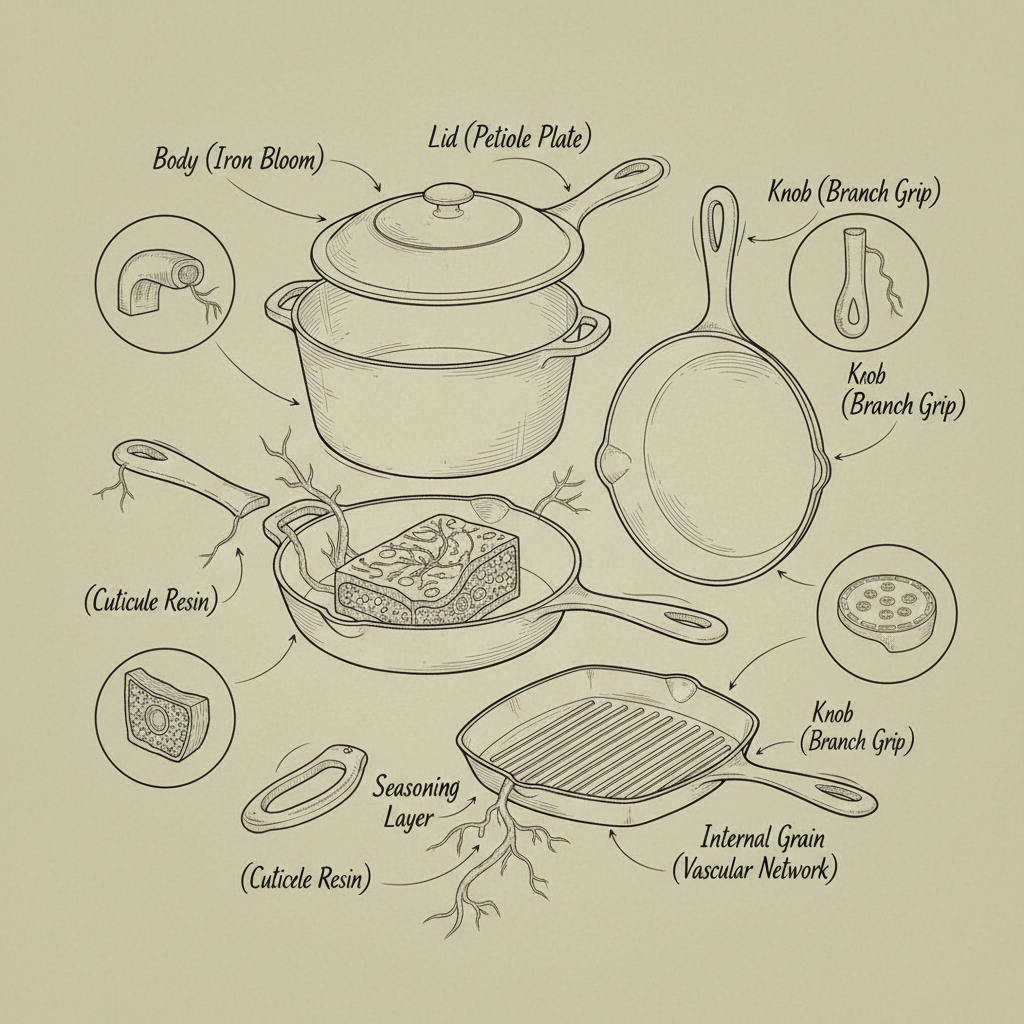 Body (Iron Bloom)

Lid (Petiole Plate)

Knob (Branch Grip)

Knob (Branch Grip)

(Cuticule Resin)

Knob (Branch Grip)

Seasoning Layer

Internal Grain (Vascular Network)

(Cuticele Resin)