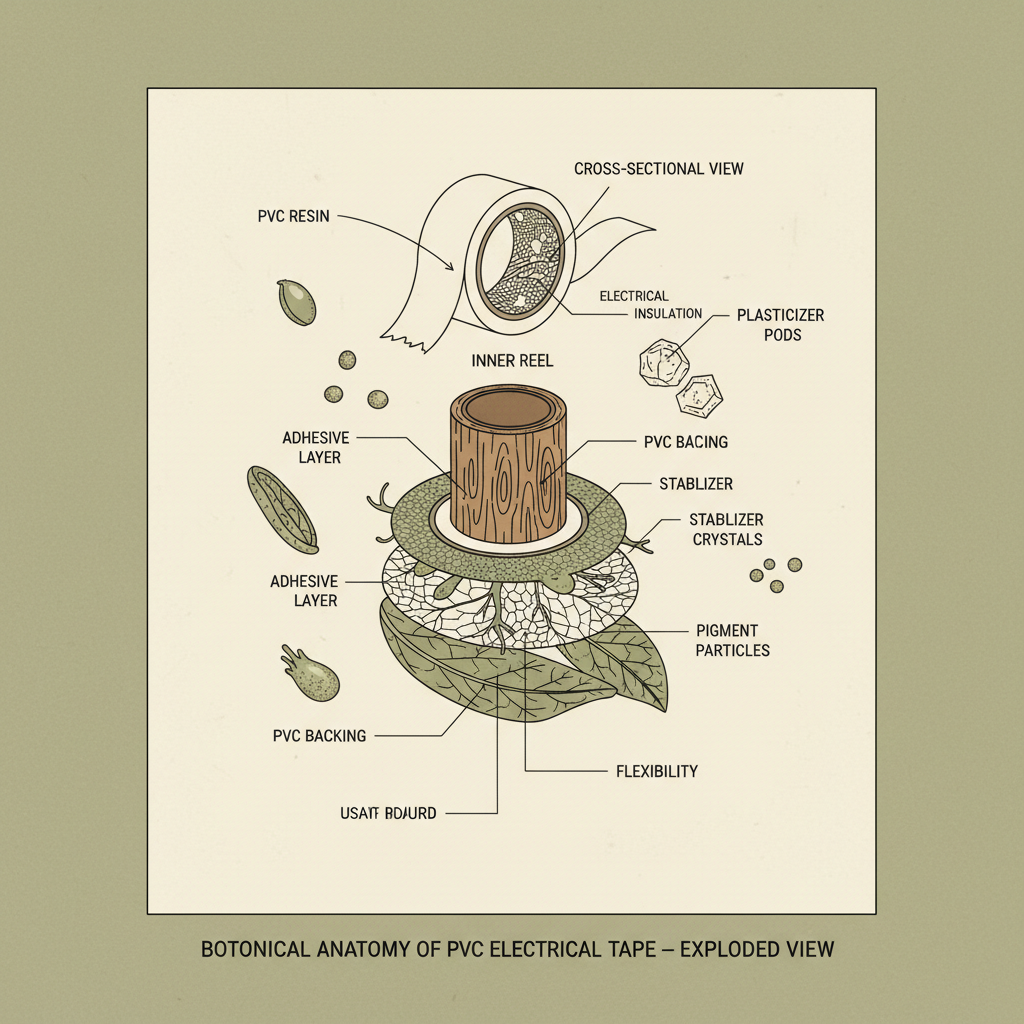 CROSS-SECTIONAL VIEW

PVC RESIN

ELECTRICAL INSULATION

PLASTICIZER PODS

INNER REEL

ADHESIVE LAYER

PVC BACING

STABLIZER

STABLIZER CRYSTALS

ADHESIVE LAYER

PIGMENT PARTICLES

PVC BACKING

FLEXIBILITY

USAIT BDJURD

BOTONICAL ANATOMY OF PVC ELECTRICAL TAPE — EXPLODED VIEW