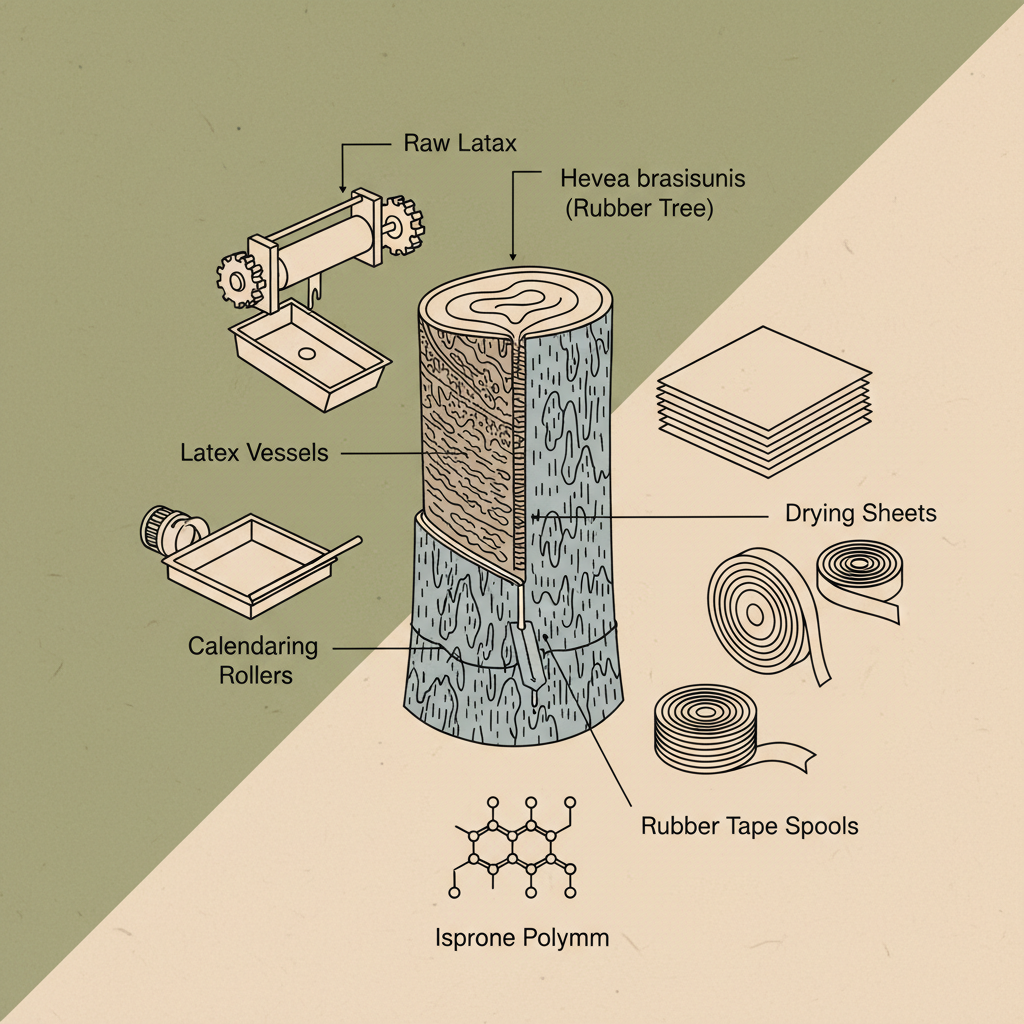 Raw Latax

Hevea brasisunis (Rubber Tree)

Latex Vessels

Drying Sheets

Calendaring Rollers

Rubber Tape Spools

Isprone Polymm