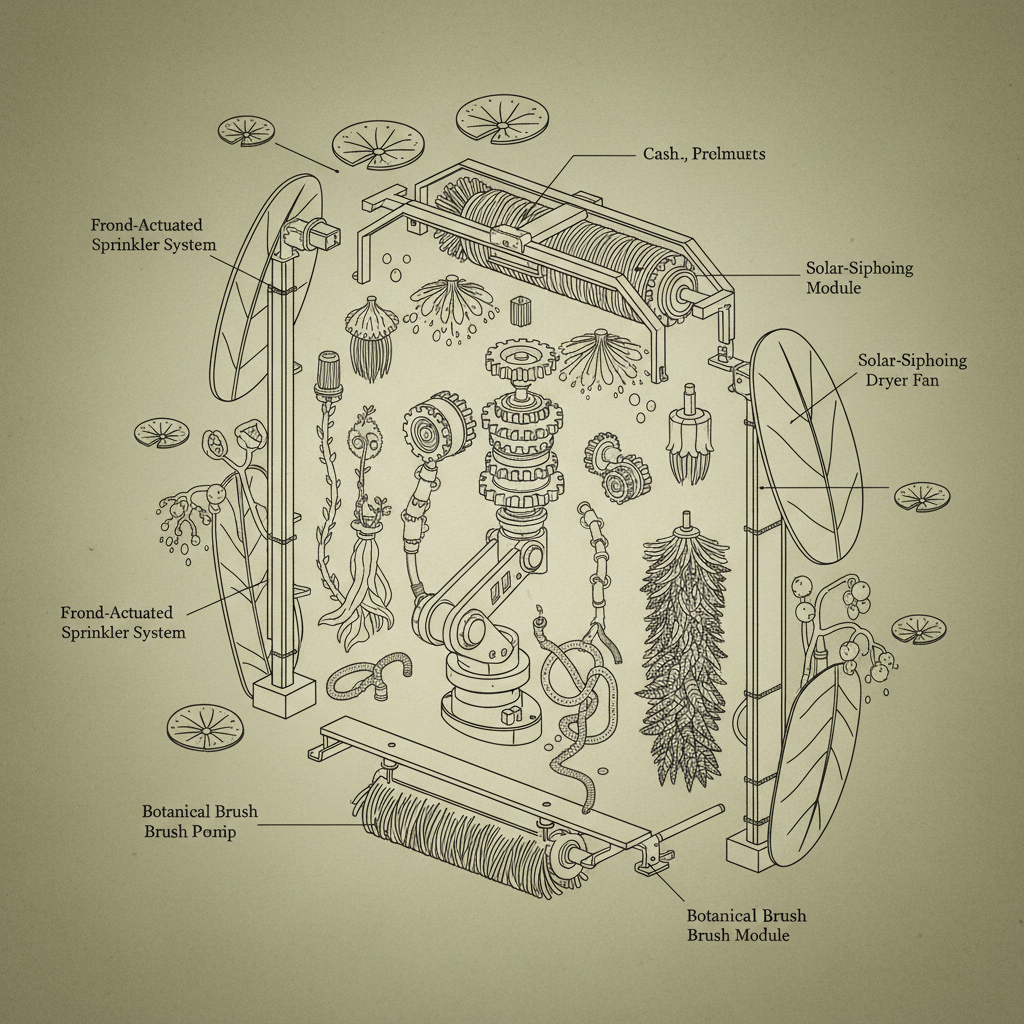 Cash., Prelmutts

Frond-Actuated Sprinkler System

Solar-Siphoing Module

Solar-Siphoing Dryer Fan

Frond-Actuated Sprinkler System

Botanical Brush Brush Pomp

Botanical Brush Brush Module