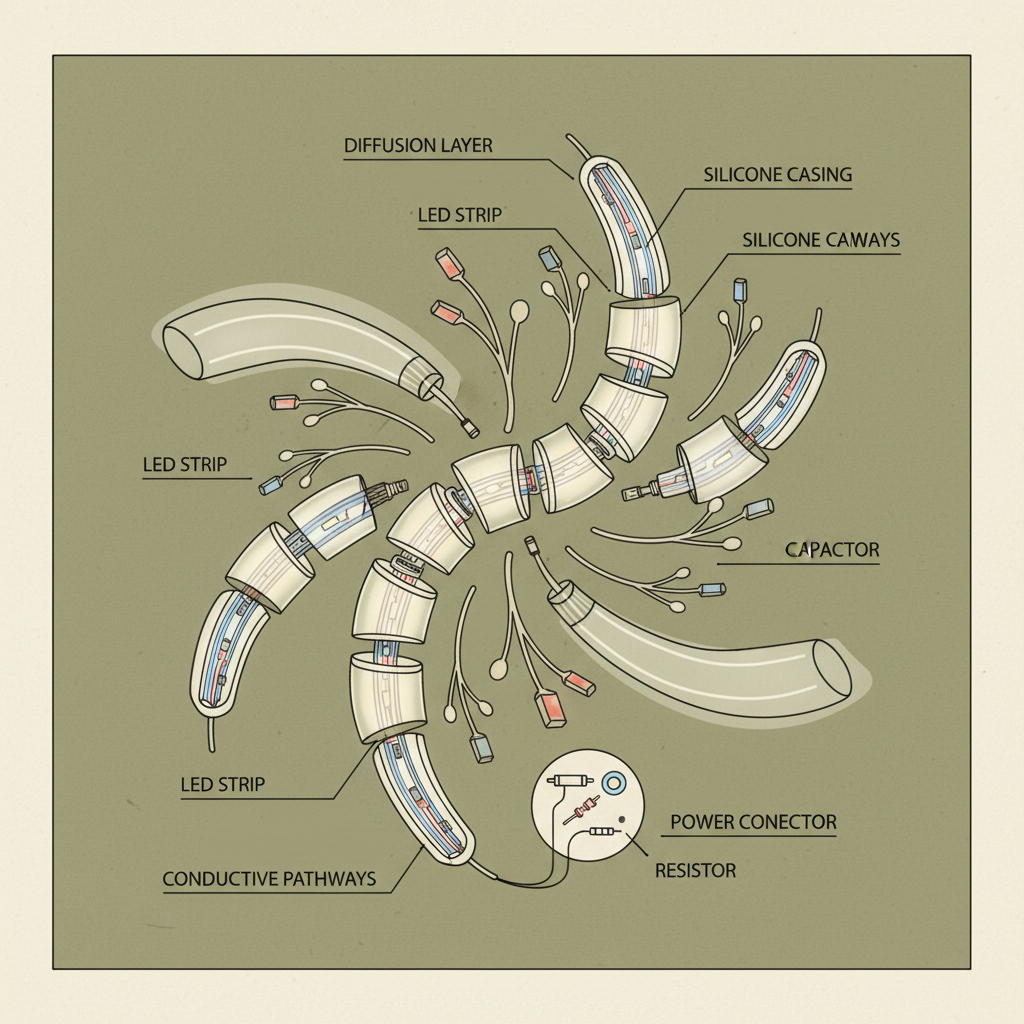 DIFFUSION LAYER
SILICONE CASING
LED STRIP
SILICONE CAWAYS
LED STRIP
CAPACTOR
LED STRIP
POWER CONECTOR
RESISTOR
CONDUCTIVE PATHWAYS