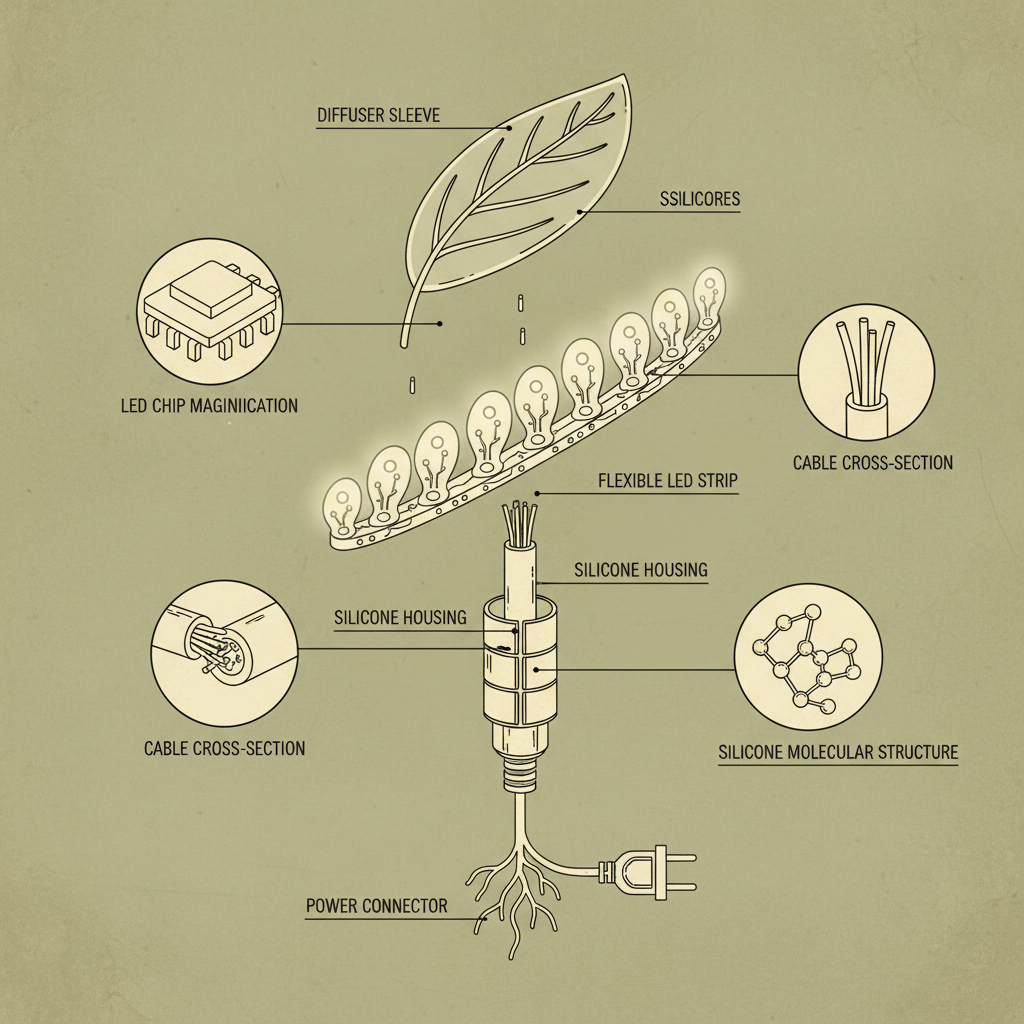 DIFFUSER SLEEVE

SSILICORES

LED CHIP MAGINIICATION

CABLE CROSS-SECTION

FLEXIBLE LED STRIP

SILICONE HOUSING

SILICONE HOUSING

CABLE CROSS-SECTION

SILICONE MOLECULAR STRUCTURE

POWER CONNECTOR