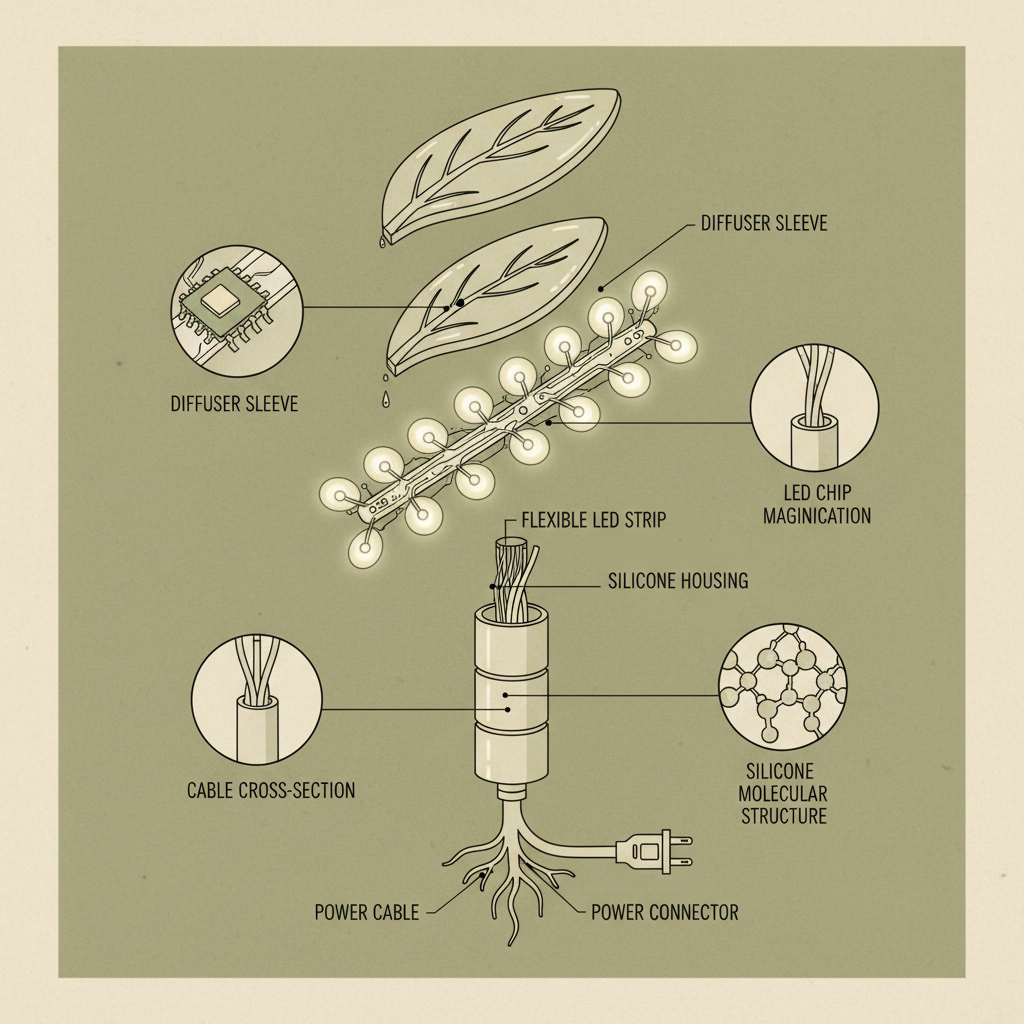 DIFFUSER SLEEVE

DIFFUSER SLEEVE

LED CHIP MAGINICATION

FLEXIBLE LED STRIP

SILICONE HOUSING

CABLE CROSS-SECTION

SILICONE MOLECULAR STRUCTURE

POWER CABLE

POWER CONNECTOR