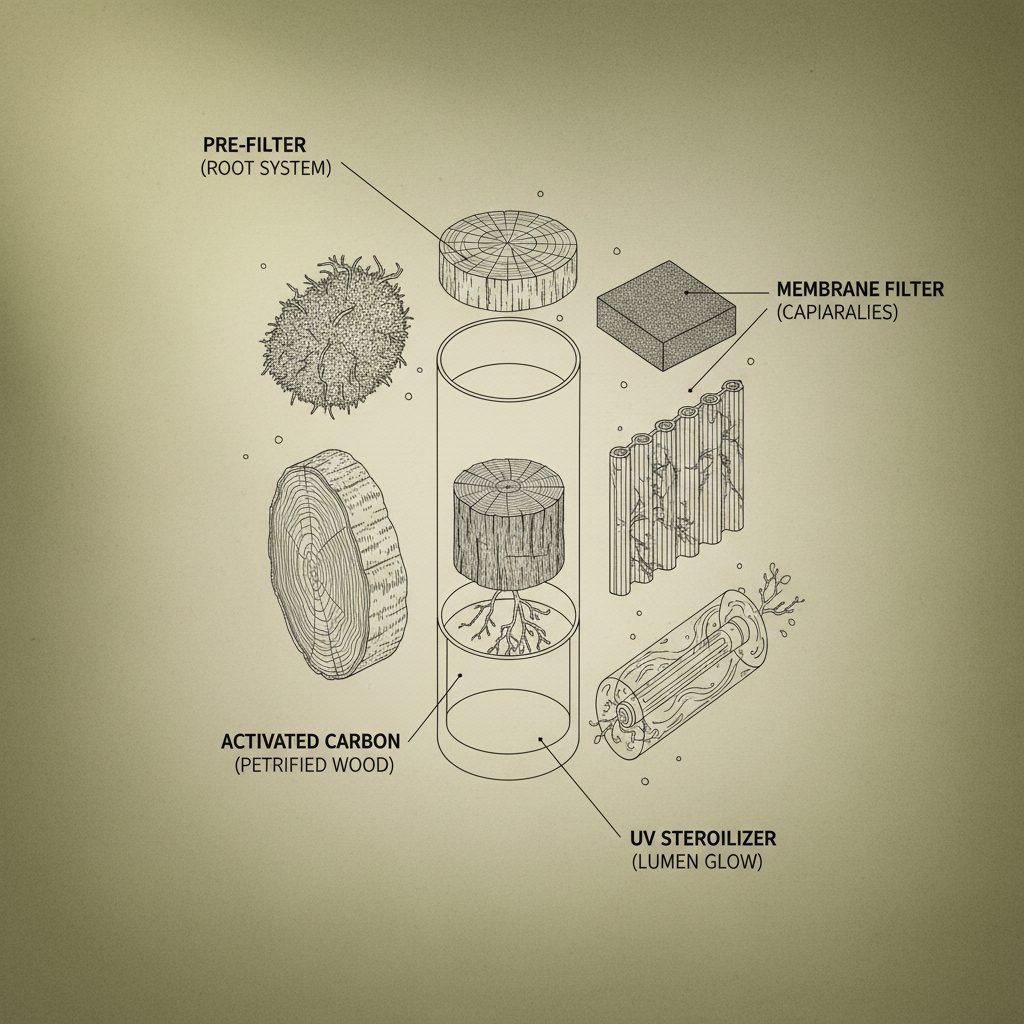 PRE-FILTER
(ROOT SYSTEM)

MEMBRANE FILTER
(CAPIARALIES)

ACTIVATED CARBON
(PETRIFIED WOOD)

UV STEROILIZER
(LUMEN GLOW)