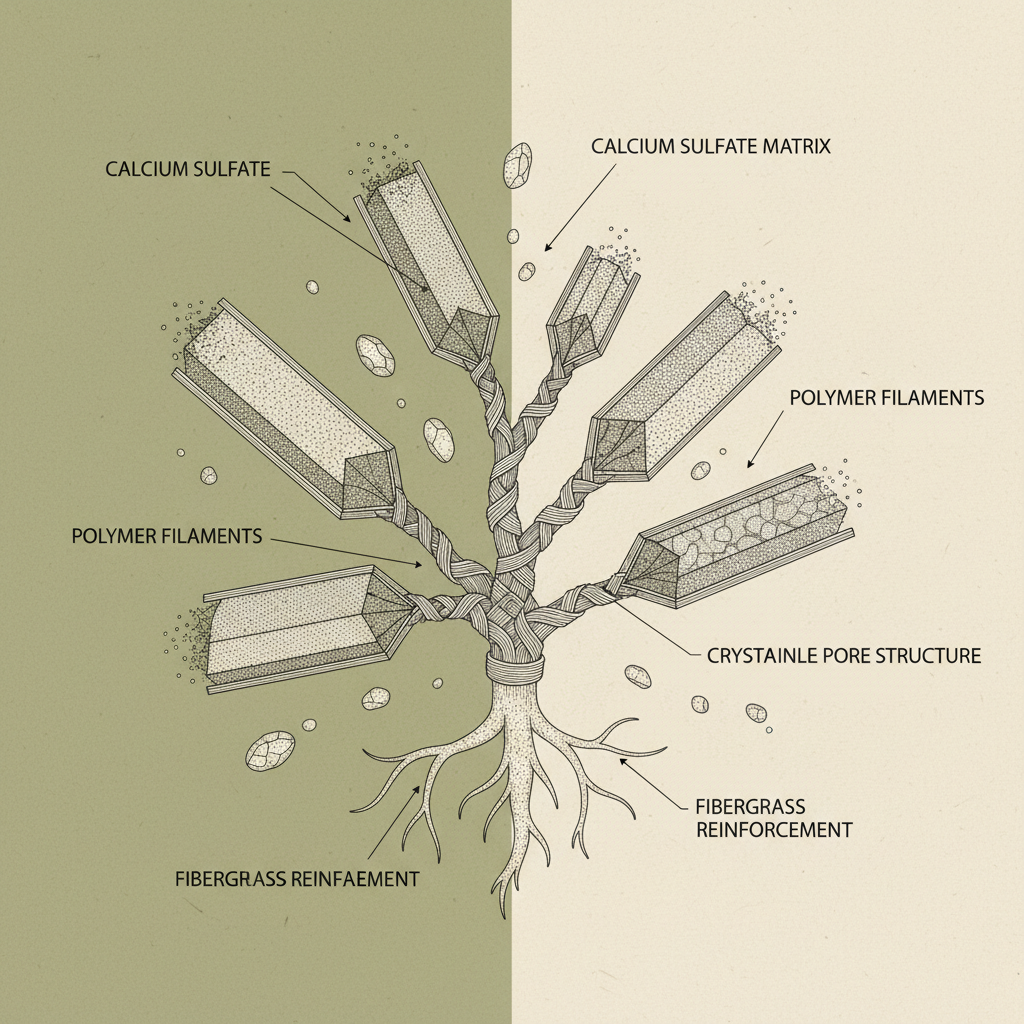 CALCIUM SULFATE

CALCIUM SULFATE MATRIX

POLYMER FILAMENTS

POLYMER FILAMENTS

CRYSTAINLE PORE STRUCTURE

FIBERGRASS REINFORCEMENT

FIBERGRASS REINFAEMENT