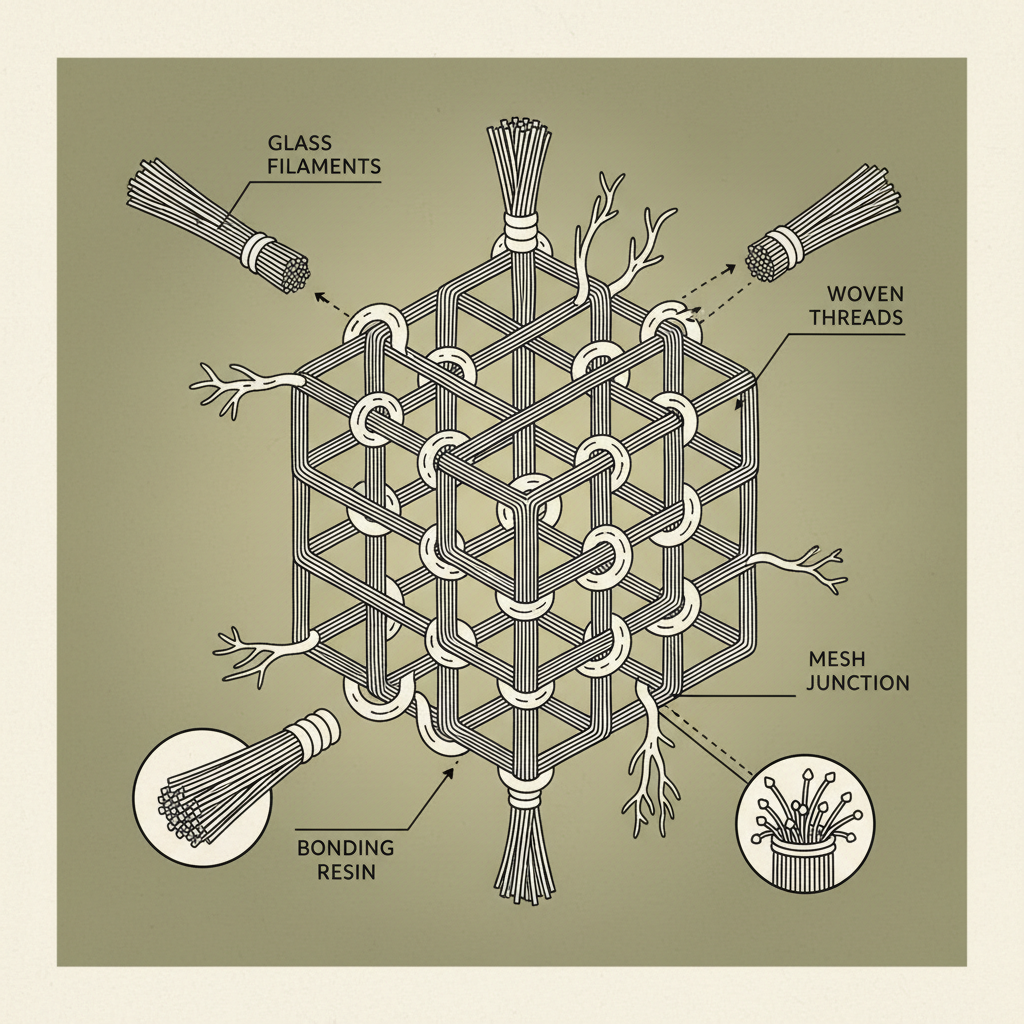 GLASS FILAMENTS

WOVEN THREADS

MESH JUNCTION

BONDING RESIN