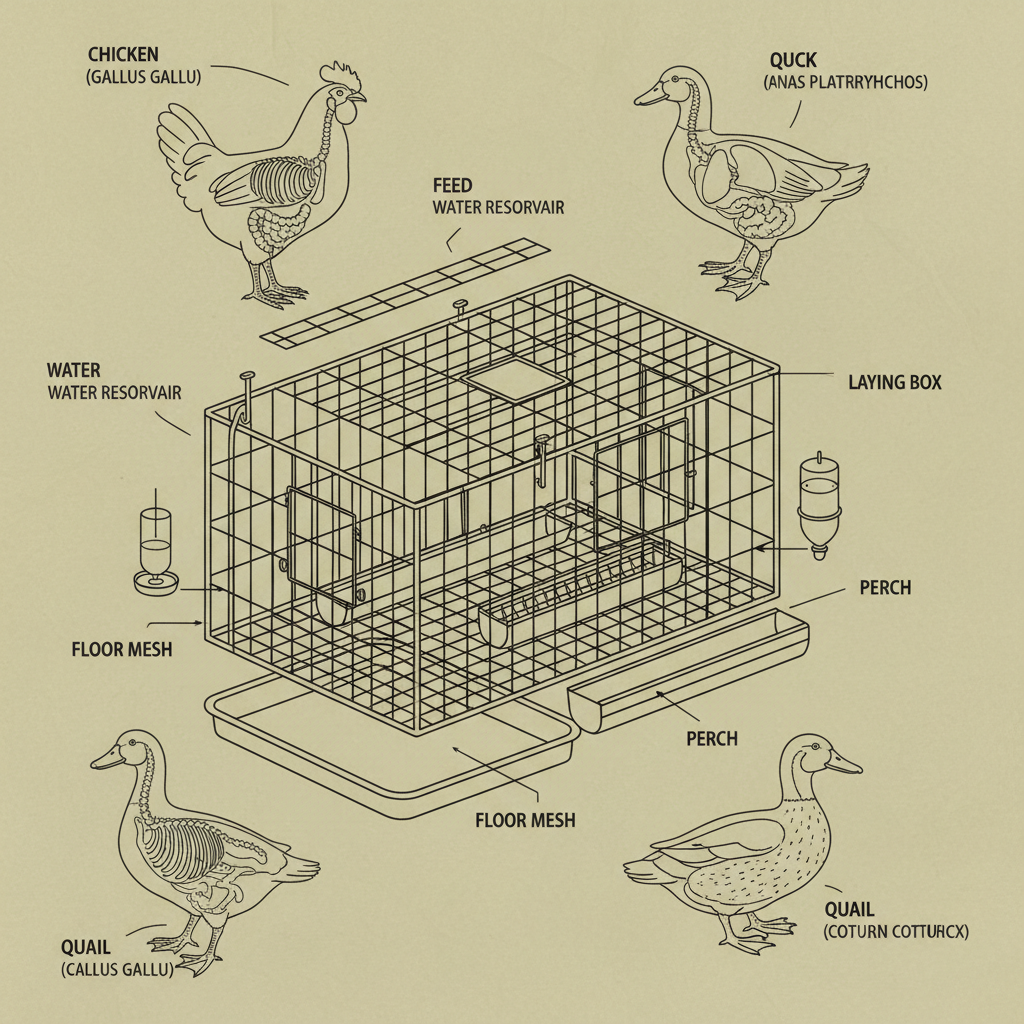 CHICKEN
(GALLUS GALLU)

QUCK
(ANAS PLATRRYHCHOS)

FEED
WATER RESORVAIR

WATER
WATER RESORVAIR

LAYING BOX

PERCH

FLOOR MESH

PERCH

FLOOR MESH

QUAIL
(CALLUS GALLU)

QUAIL
(COTURN COTTURCX)