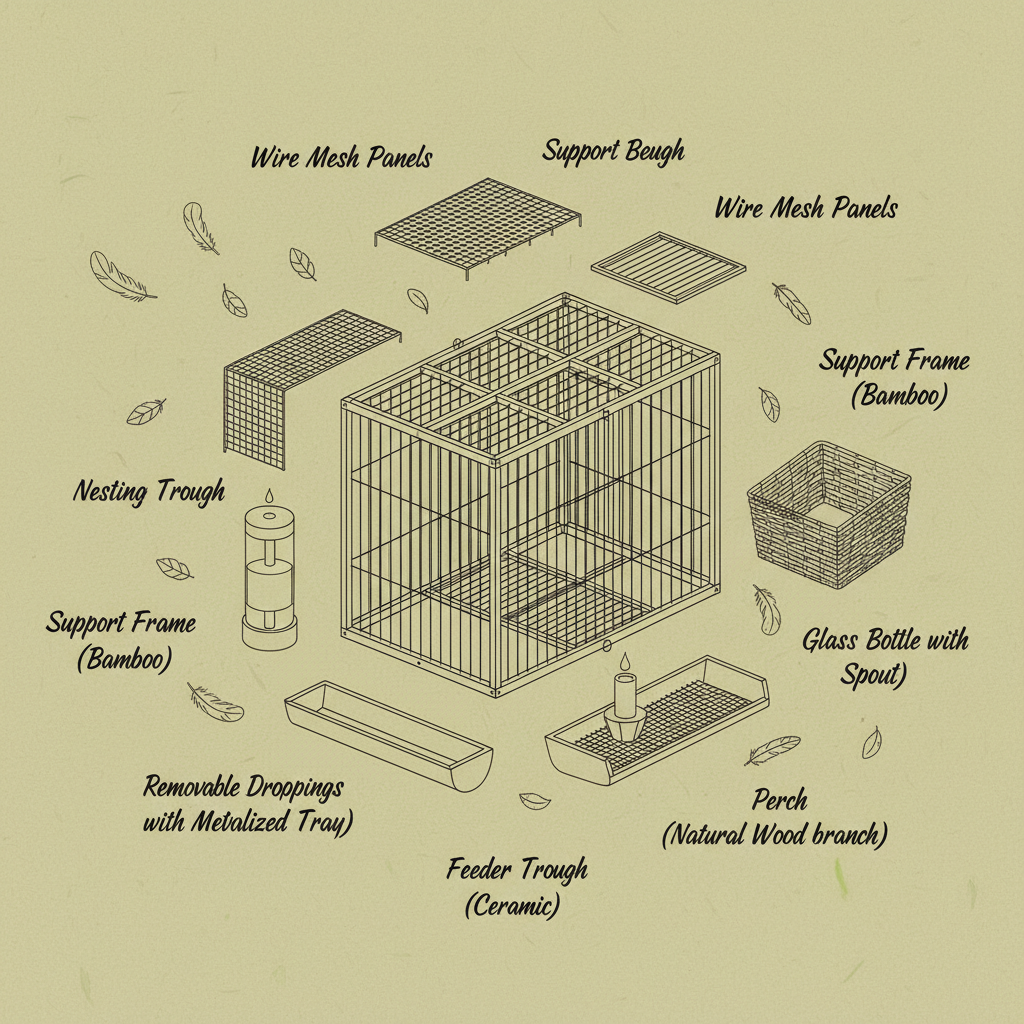 Wire Mesh Panels

Support Beugh

Wire Mesh Panels

Support Frame (Bamboo)

Nesting Trough

Support Frame (Bamboo)

Glass Bottle with Spout)

Removable Droppings with Metalized Tray)

Perch (Natural Wood branch)

Feeder Trough (Ceramic)