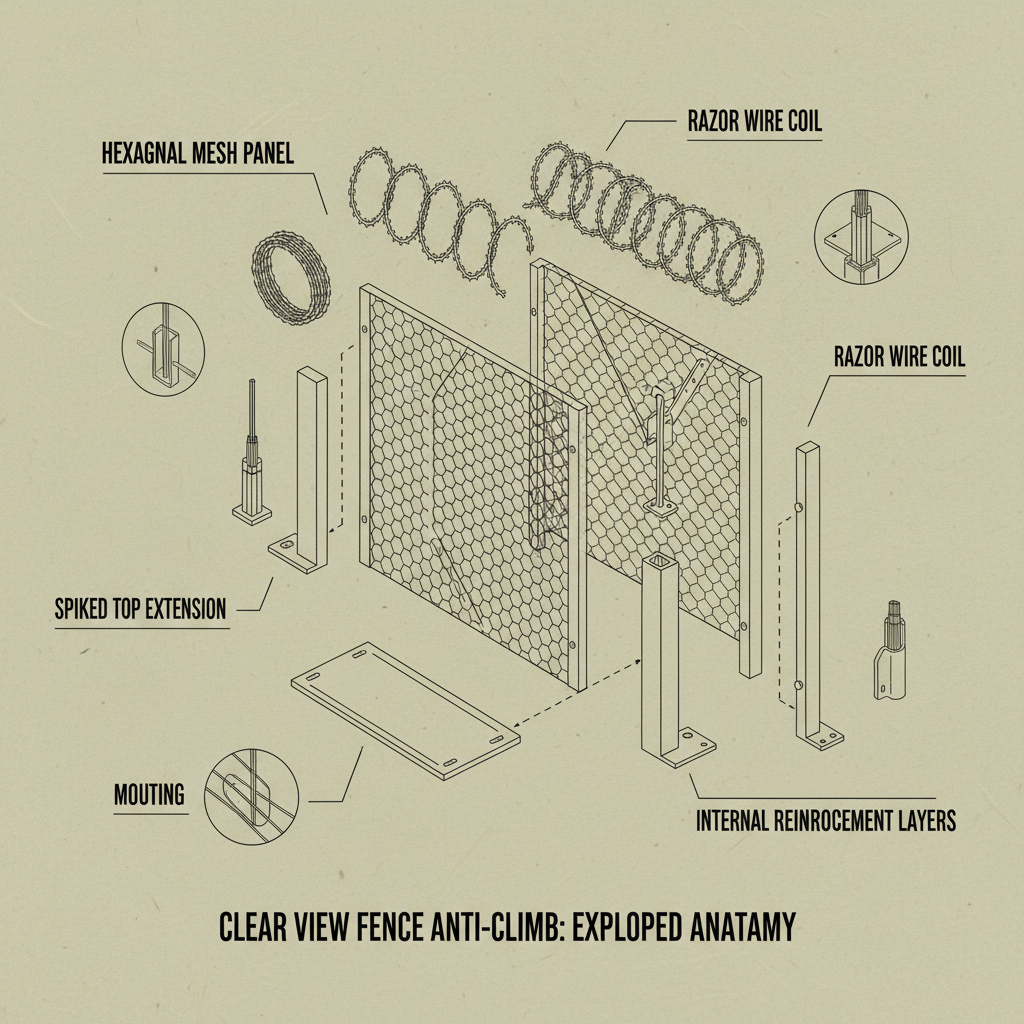 HEXAGNAL MESH PANEL

RAZOR WIRE COIL

RAZOR WIRE COIL

SPIKED TOP EXTENSION

MOUTING

INTERNAL REINROCEMENT LAYERS

CLEAR VIEW FENCE ANTI-CLIMB: EXPLOPED ANATAMY