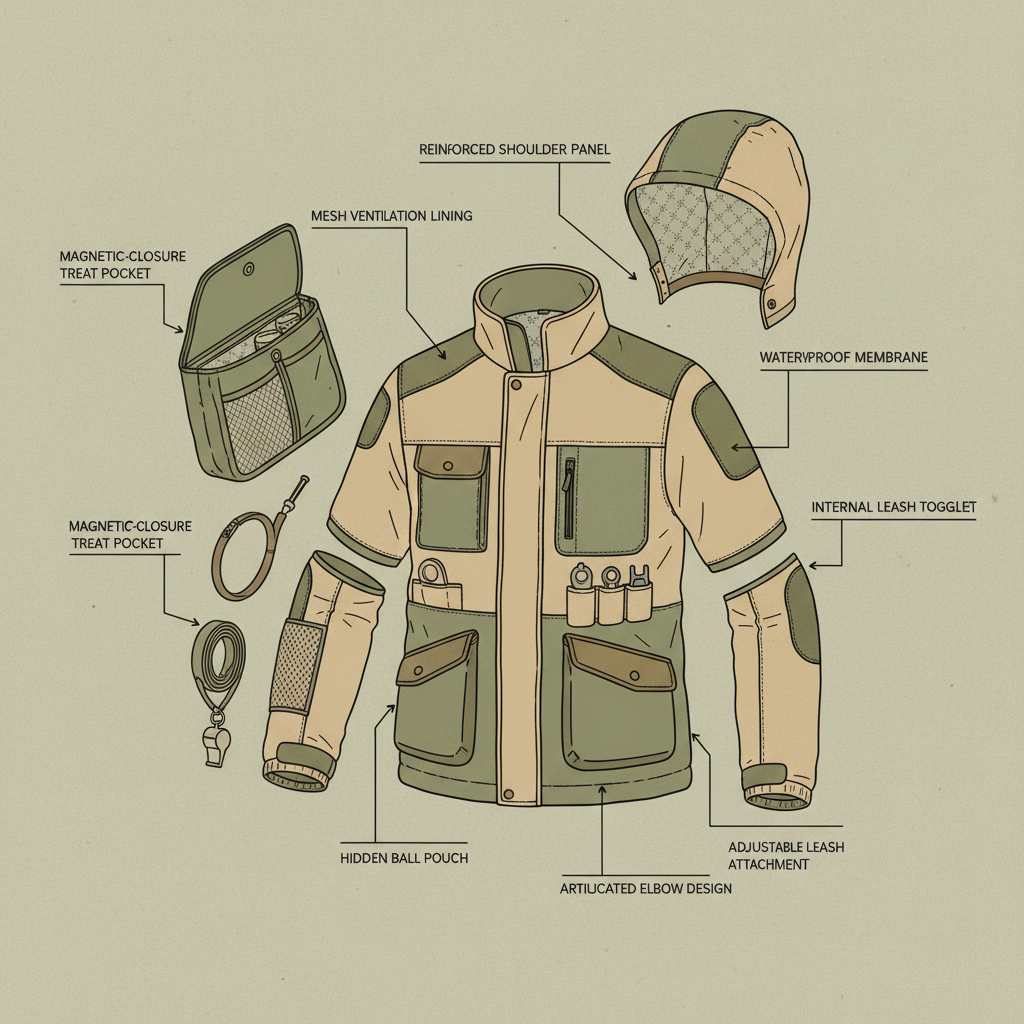 REINFORCED SHOULDER PANEL

MESH VENTILATION LINING

MAGNETIC-CLOSURE TREAT POCKET

WATERYPROOF MEMBRANE

INTERNAL LEASH TOGGLET

MAGNETIC-CLOSURE TREAT POCKET

HIDDEN BALL POUCH

ADJUSTABLE LEASH ATTACHMENT

ARTIUCATED ELBOW DESIGN