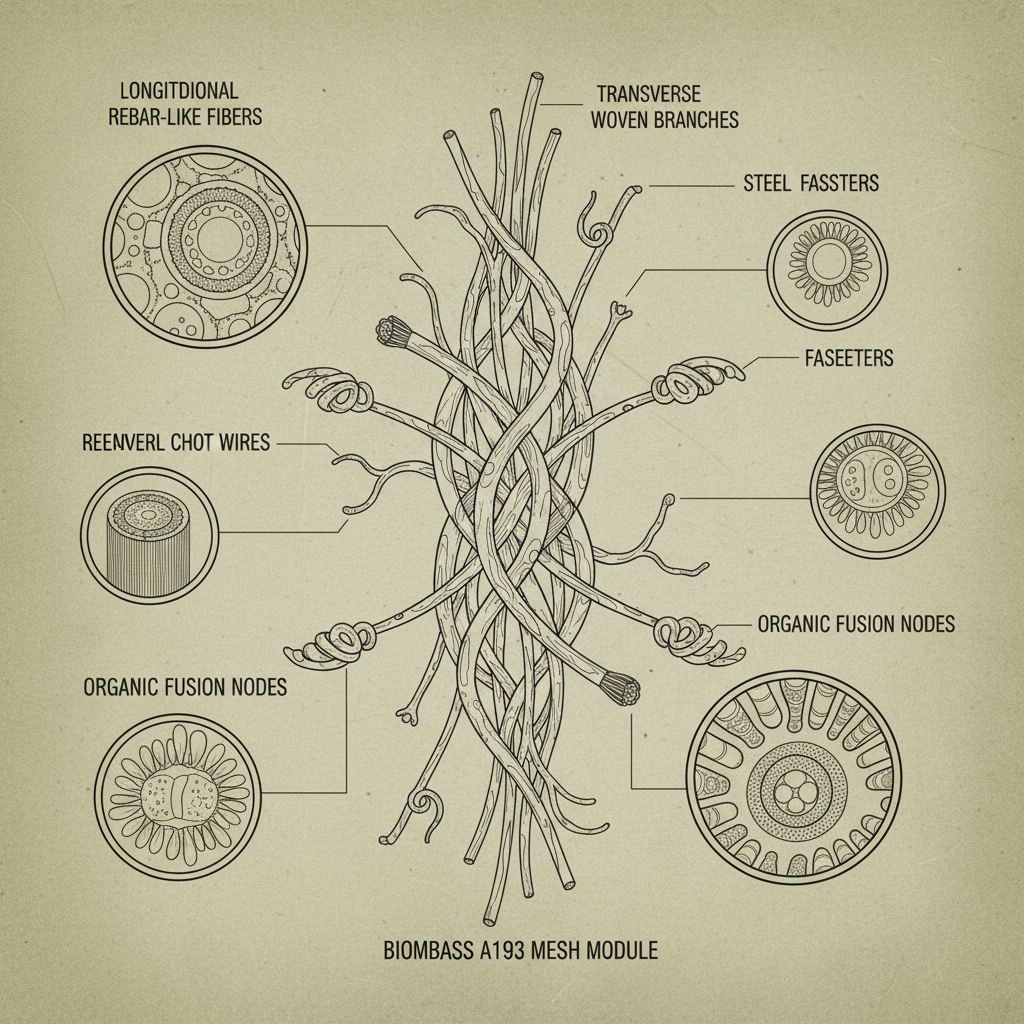 LONGITDIONAL REBAR-LIKE FIBERS

TRANSVERSE WOVEN BRANCHES

STEEL FASSTERS

FASEETERS

REENVERL CHOT WIRES

ORGANIC FUSION NODES

ORGANIC FUSION NODES

BIOMBASS A193 MESH MODULE