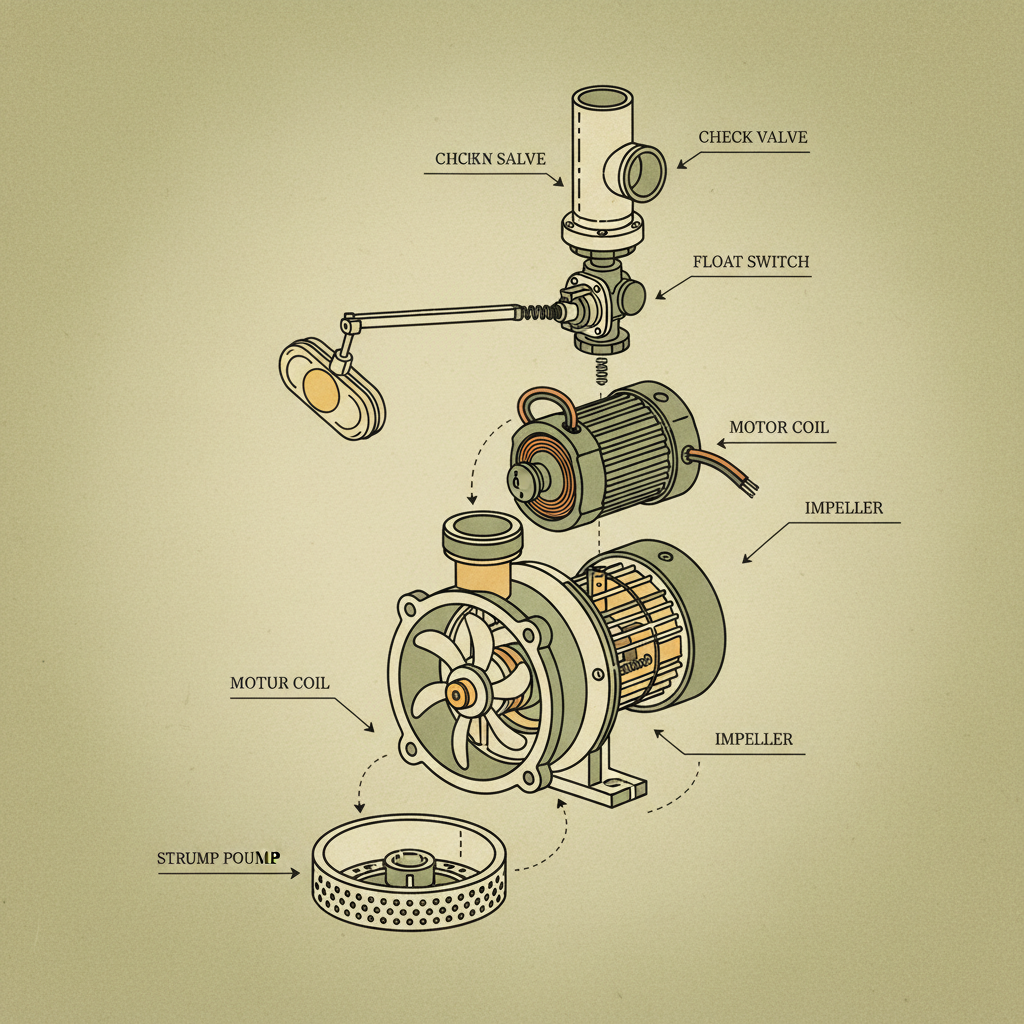 CHCIKN SALVE

CHECK VALVE

FLOAT SWITCH

MOTOR COIL

IMPELLER

MOTUR COIL

IMPELLER

STRUMP POUMP