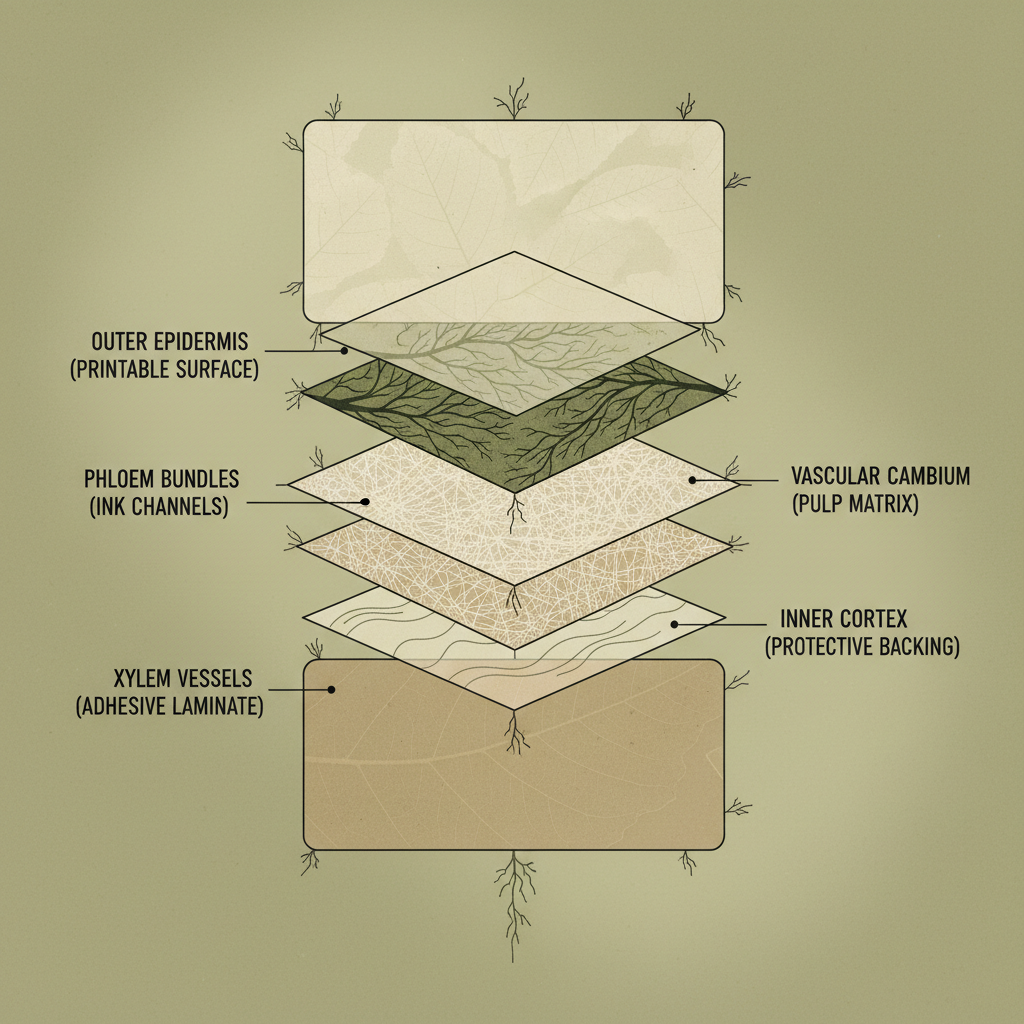 OUTER EPIDERMIS
(PRINTABLE SURFACE)

PHLOEM BUNDLES
(INK CHANNELS)

VASCULAR CAMBIUM
(PULP MATRIX)

INNER CORTEX
(PROTECTIVE BACKING)

XYLEM VESSELS
(ADHESIVE LAMINATE)