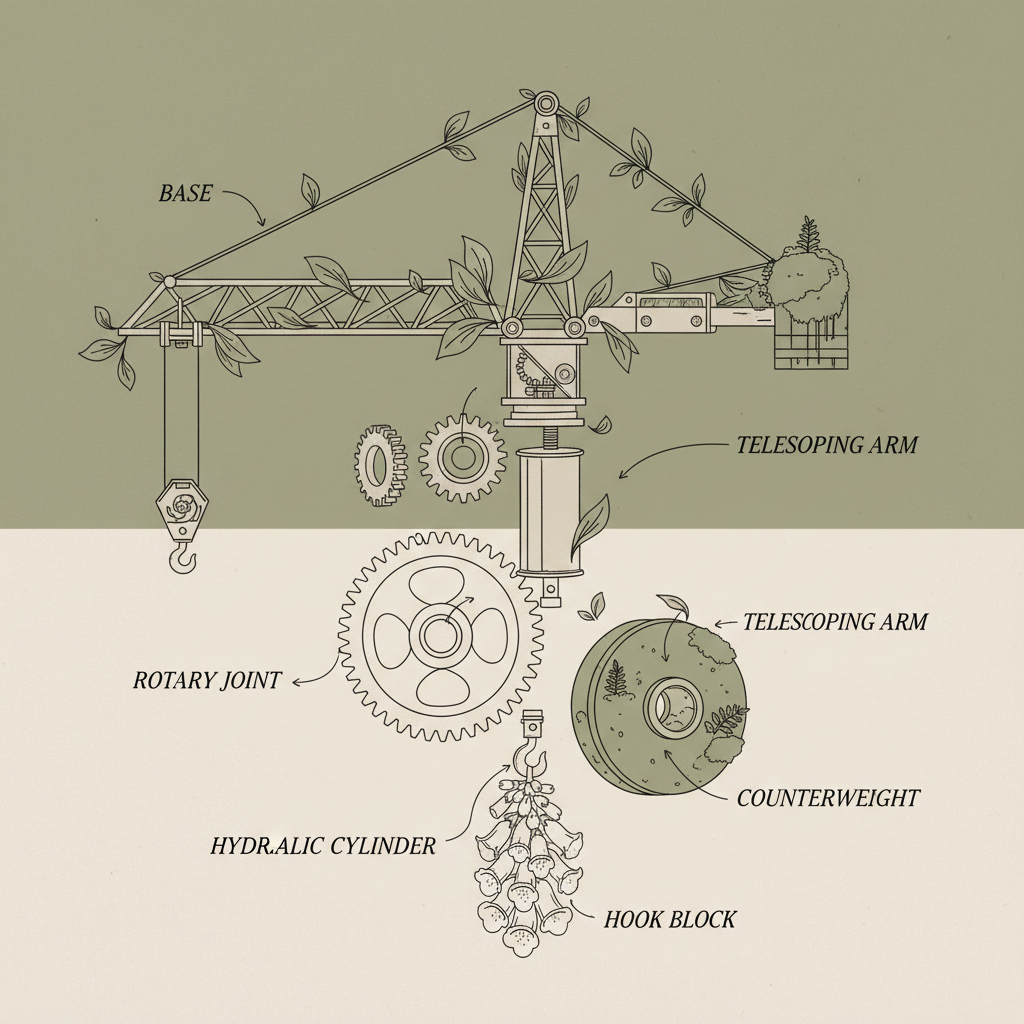 BASE

TELESOPING ARM

TELESCOPING ARM

ROTARY JOINT

COUNTERWEIGHT

HYDR.ALIC CYLINDER

HOOK BLOCK