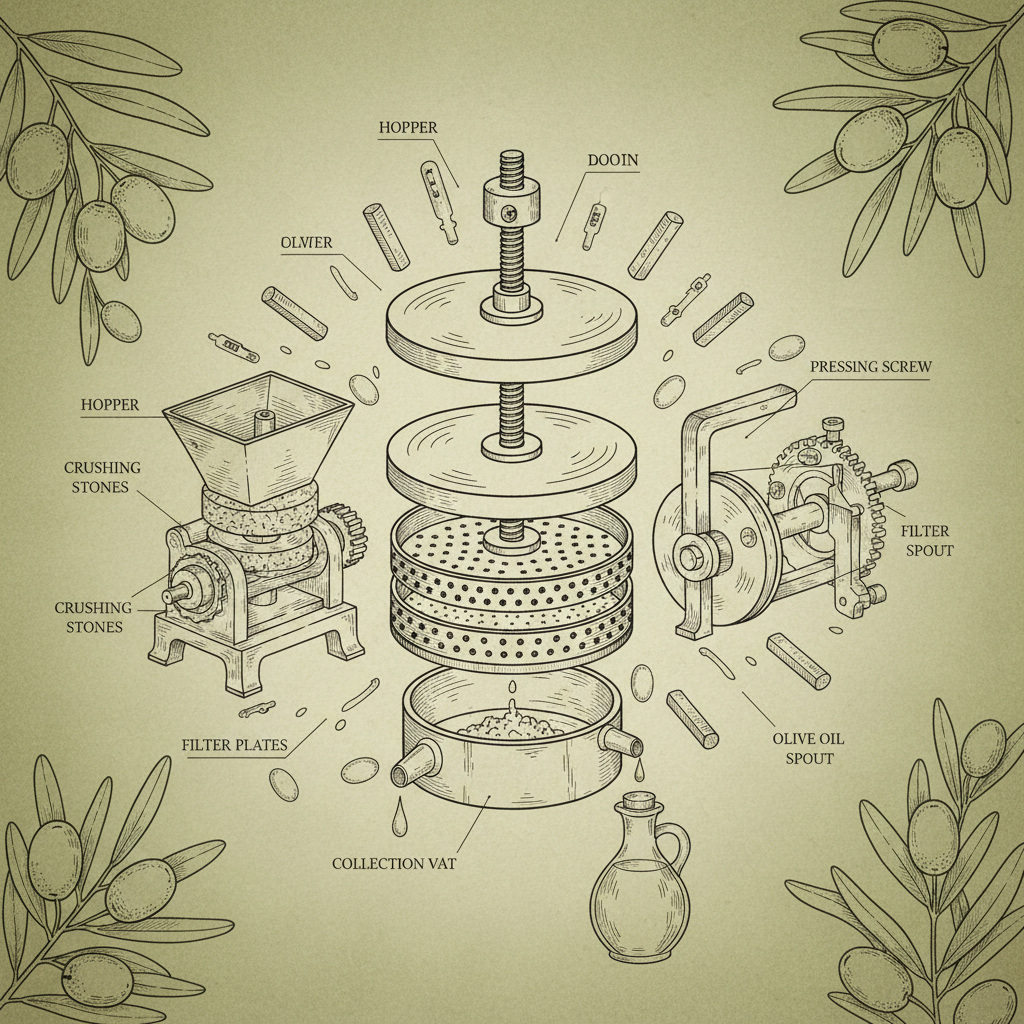 HOPPER

DOOIN

OLVIER

PRESSING SCREW

HOPPER

CRUSHING STONES

FILTER SPOUT

CRUSHING STONES

FILTER PLATES

OLIVE OIL SPOUT

COLLECTION VAT