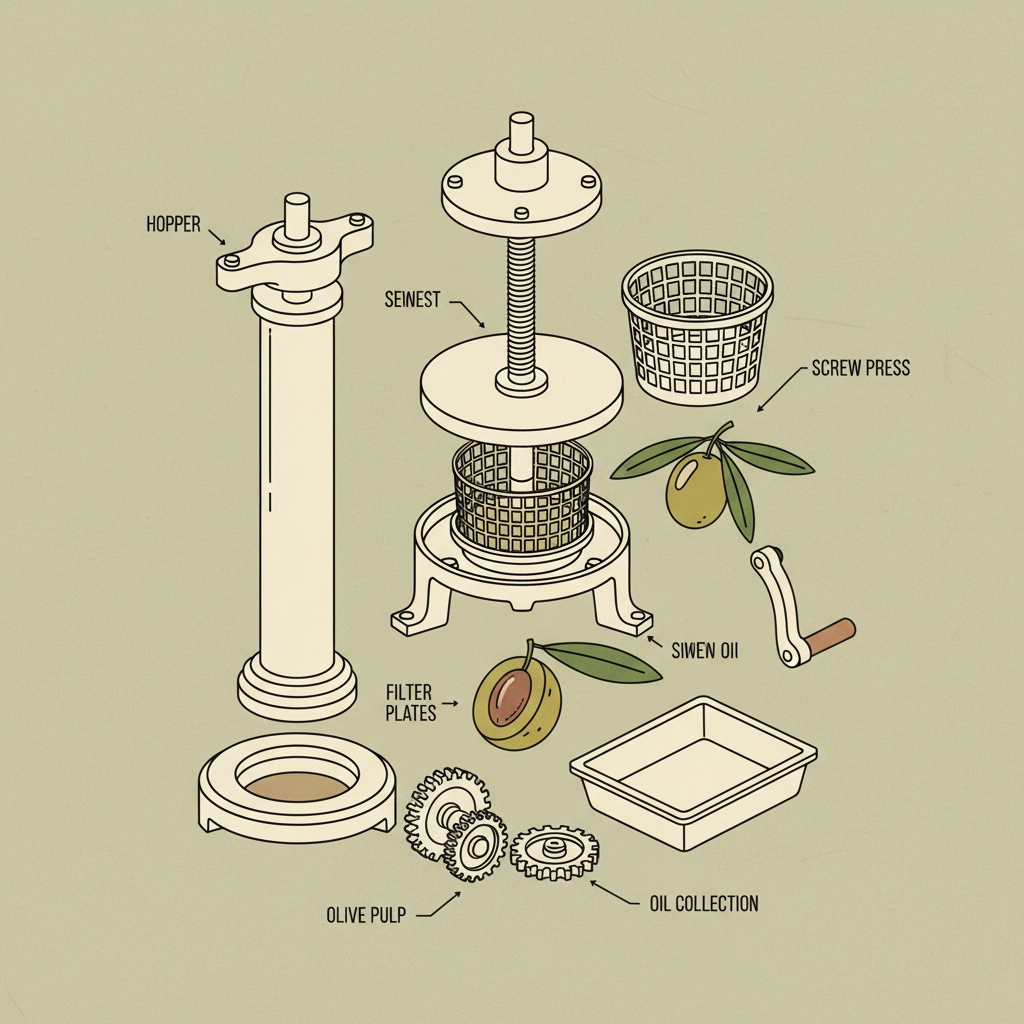 HOPPER

SEINEST

SCREW PRESS

SIWEN OII

FILTER PLATES

OLIVE PULP

OIL COLLECTION