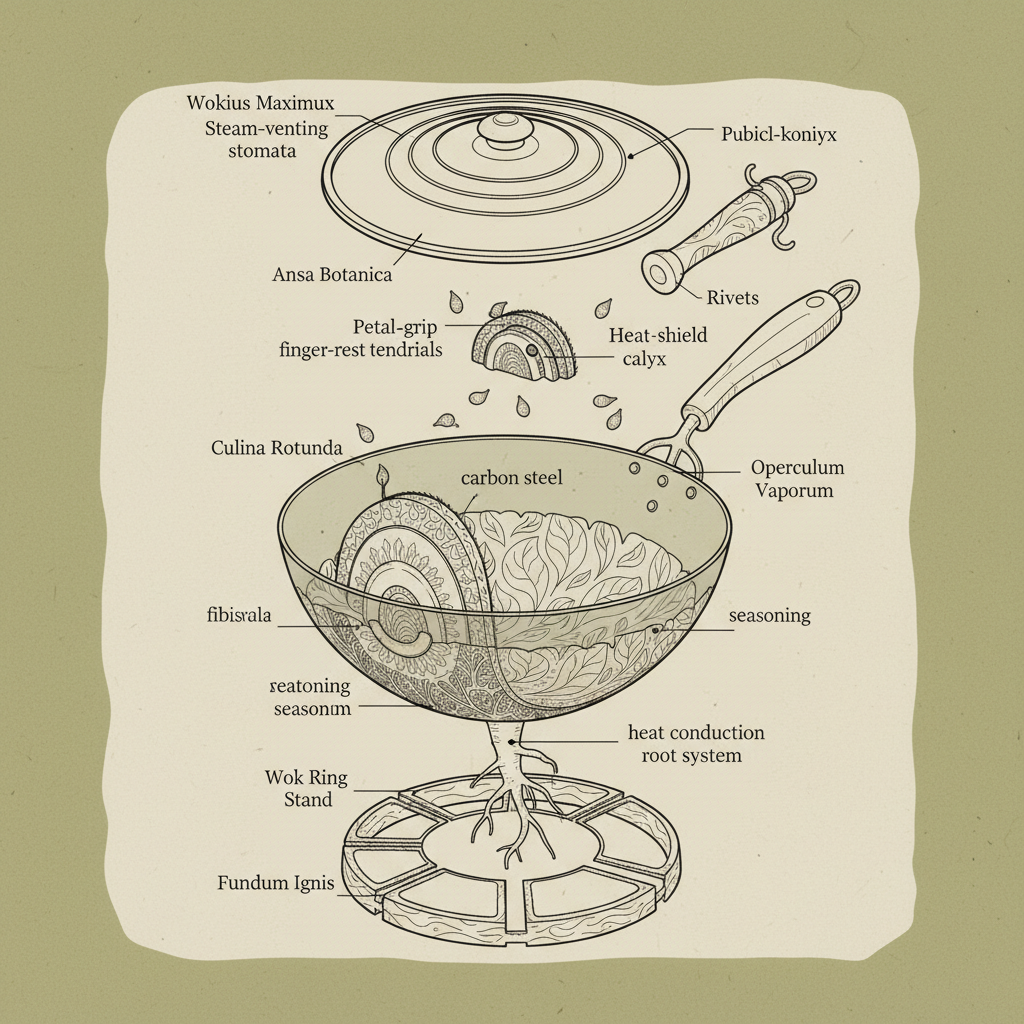 Wokius Maximux
Steam-venting stomata

Pubicl-koniyx

Ansa Botanica

Rivets

Petal-grip finger-rest tendrials

Heat-shield calyx

Culina Rotunda

carbon steel

Operculum Vaporum

fibisrala

seasoning

reatoning seasonm

heat conduction root system

Wok Ring Stand

Fundum Ignis