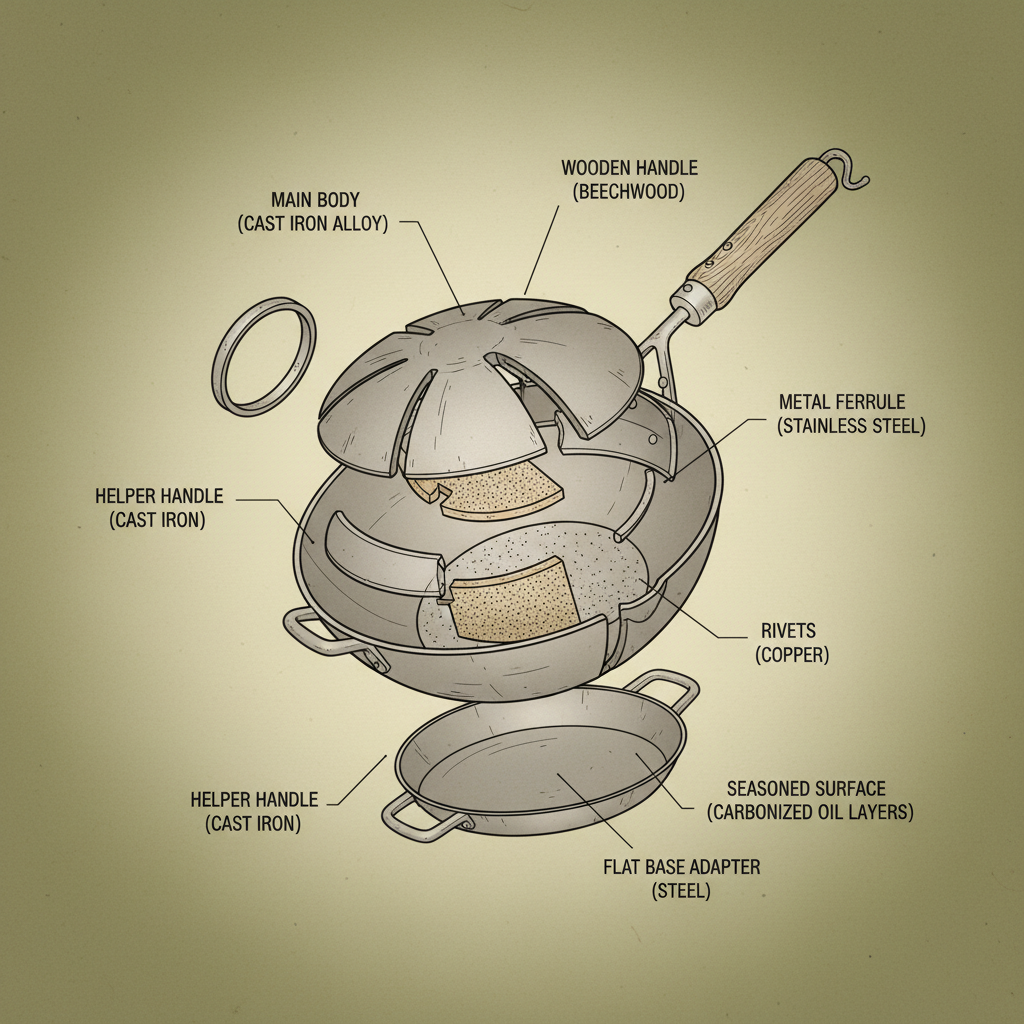 MAIN BODY
(CAST IRON ALLOY)

WOODEN HANDLE
(BEECHWOOD)

METAL FERRULE
(STAINLESS STEEL)

HELPER HANDLE
(CAST IRON)

RIVETS
(COPPER)

HELPER HANDLE
(CAST IRON)

SEASONED SURFACE
(CARBONIZED OIL LAYERS)

FLAT BASE ADAPTER
(STEEL)