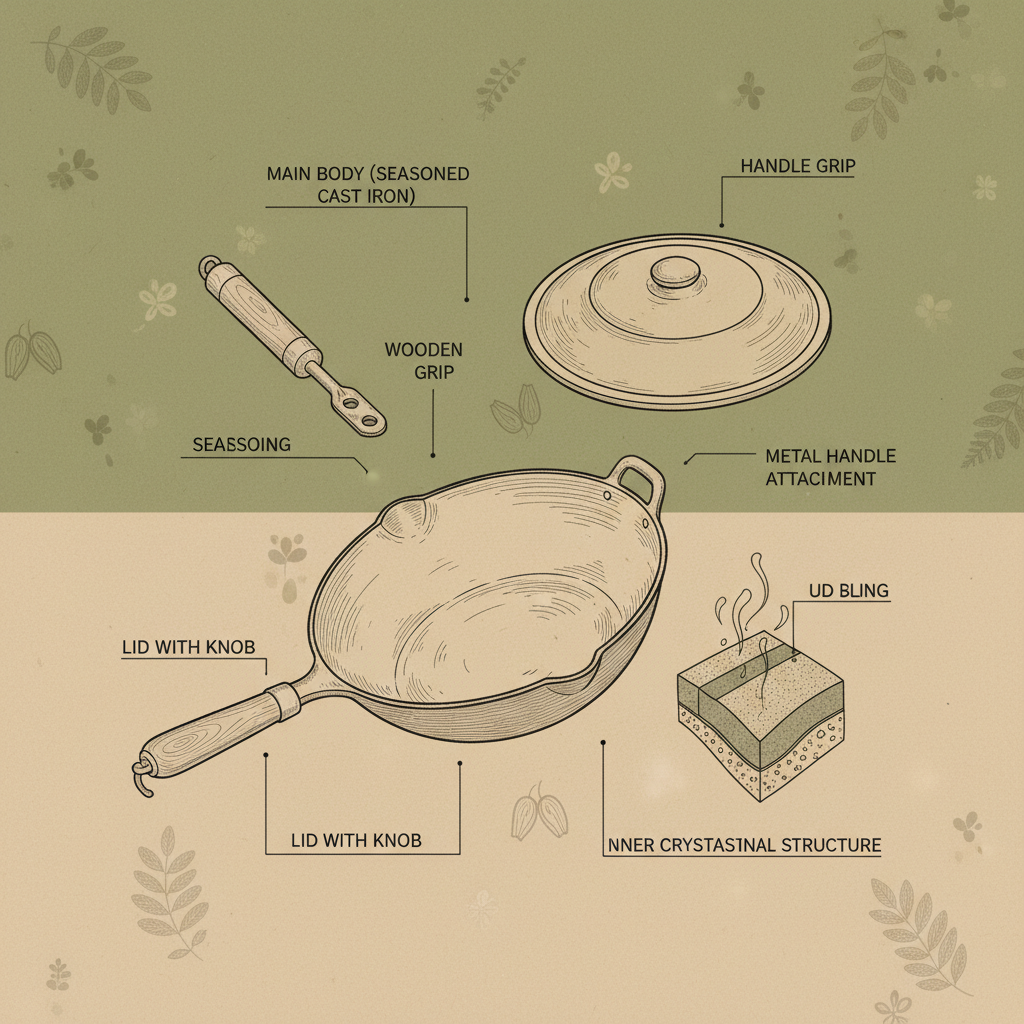 MAIN BODY (SEASONED CAST IRON)

HANDLE GRIP

WOODEN GRIP

SEASSOING

METAL HANDLE ATTACIMENT

UD BLING

LID WITH KNOB

LID WITH KNOB

NNER CRYSTASINAL STRUCTURE