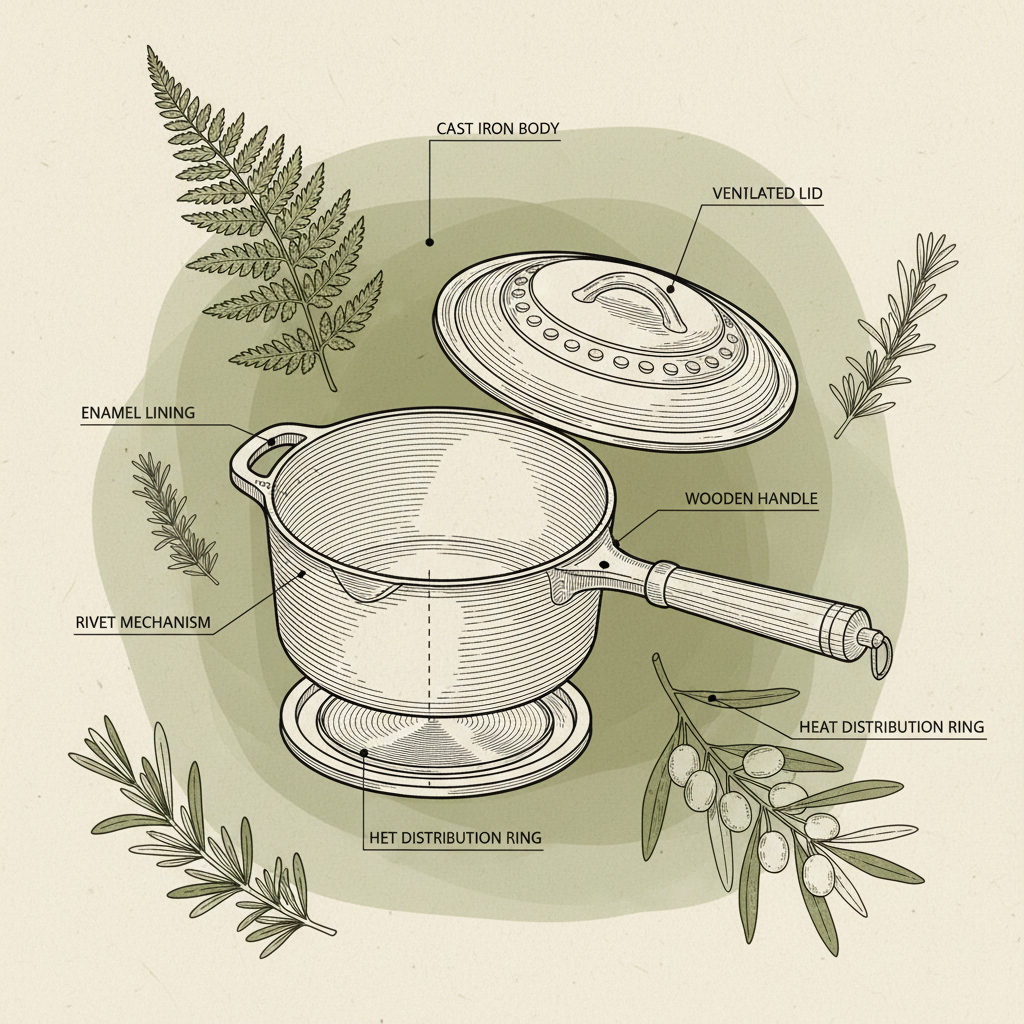 CAST IRON BODY

VENTILATED LID

ENAMEL LINING

WOODEN HANDLE

RIVET MECHANISM

HEAT DISTRIBUTION RING

HET DISTRIBUTION RING