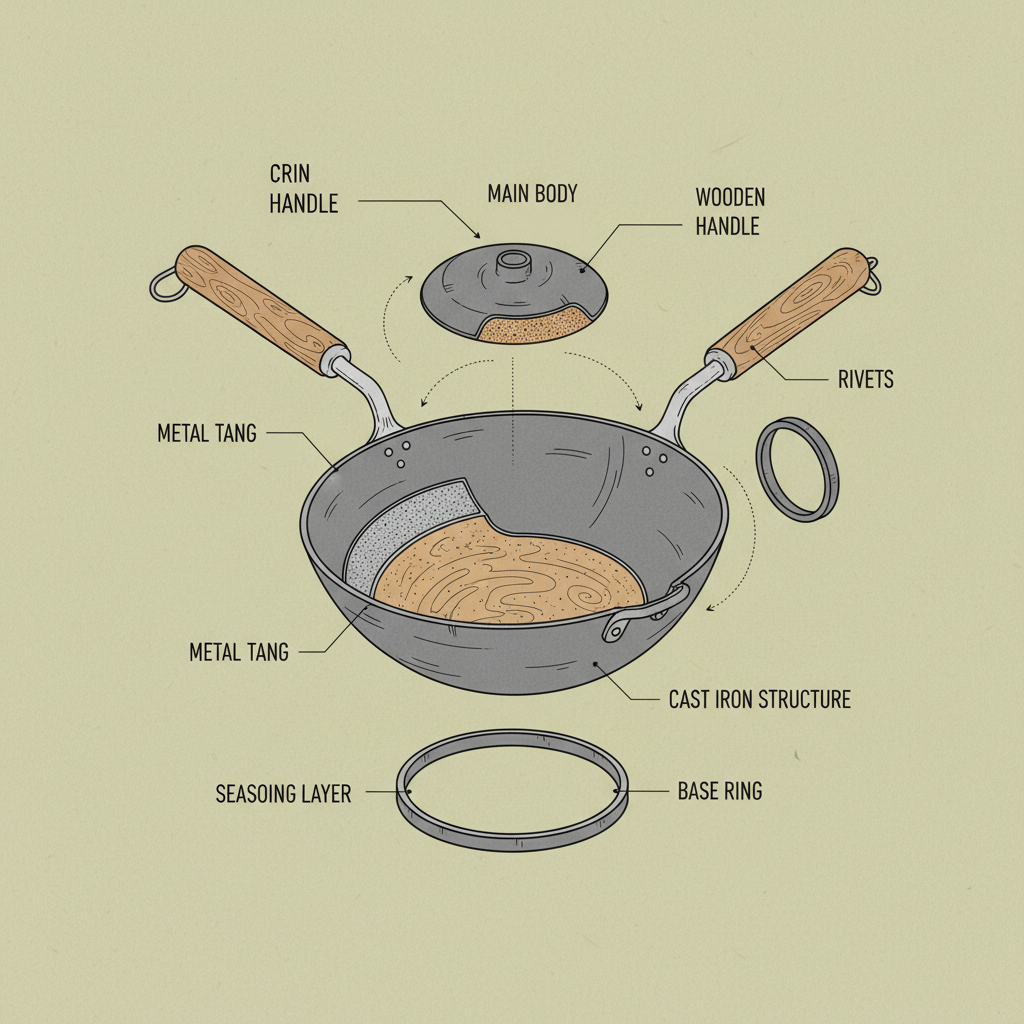 CRIN HANDLE

MAIN BODY

WOODEN HANDLE

RIVETS

METAL TANG

METAL TANG

CAST IRON STRUCTURE

SEASOING LAYER

BASE RING