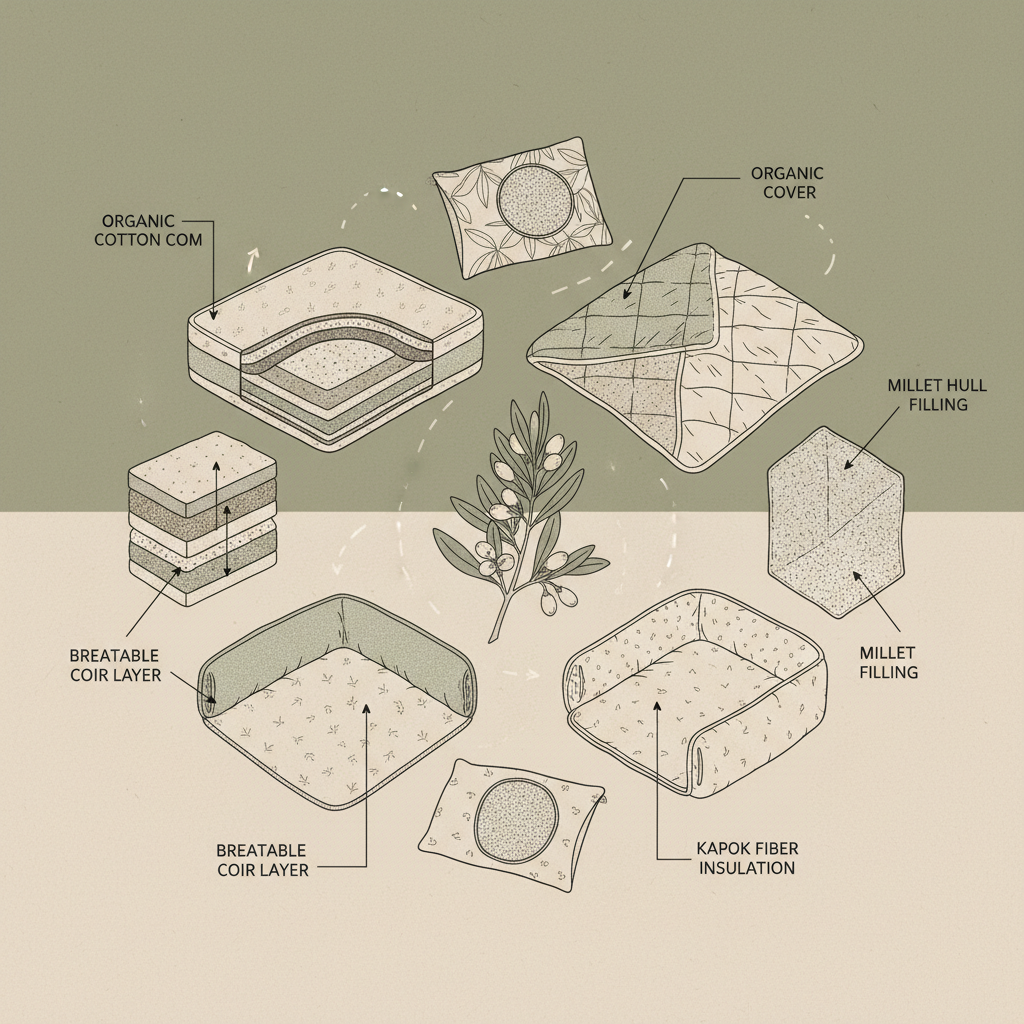 ORGANIC COTTON COM

ORGANIC COVER

MILLET HULL FILLING

BREATABLE COIR LAYER

MILLET FILLING

BREATABLE COIR LAYER

KAPOK FIBER INSULATION