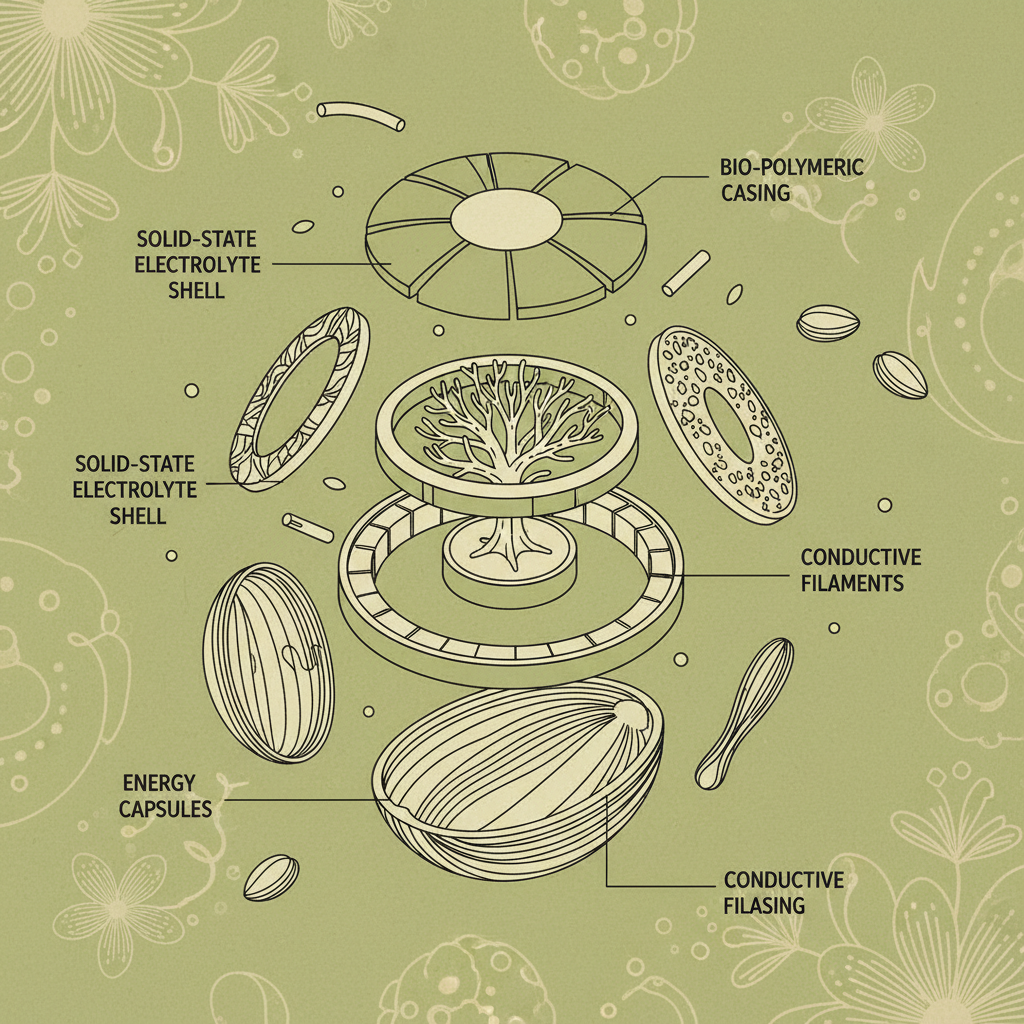 BIO-POLYMERIC CASING

SOLID-STATE ELECTROLYTE SHELL

SOLID-STATE ELECTROLYTE SHELL

CONDUCTIVE FILAMENTS

ENERGY CAPSULES

CONDUCTIVE FILASING