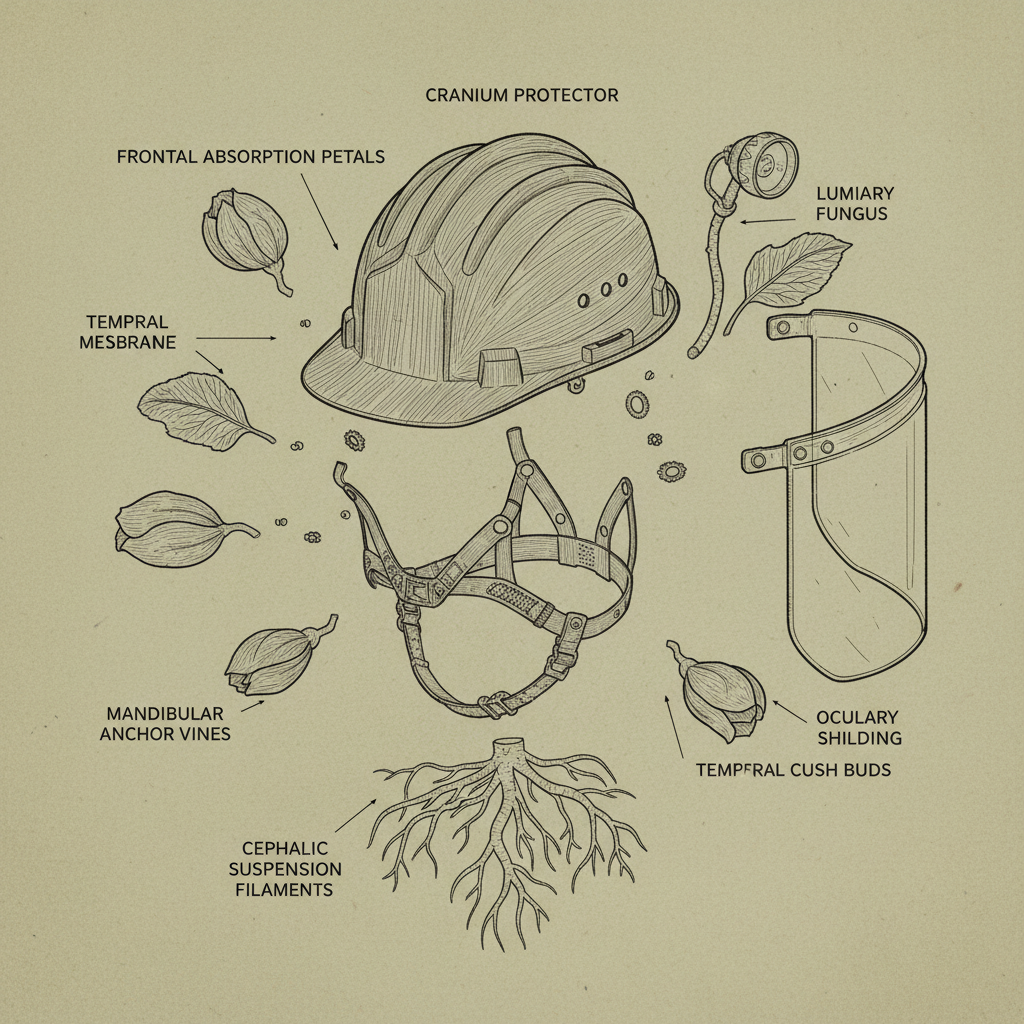 CRANIUM PROTECTOR

FRONTAL ABSORPTION PETALS

LUMIARY FUNGUS

TEMPRAL MESBRANE

MANDIBULAR ANCHOR VINES

OCULARY SHILDING

TEMPERAL CUSH BUDS

CEPHALIC SUSPENSION FILAMENTS