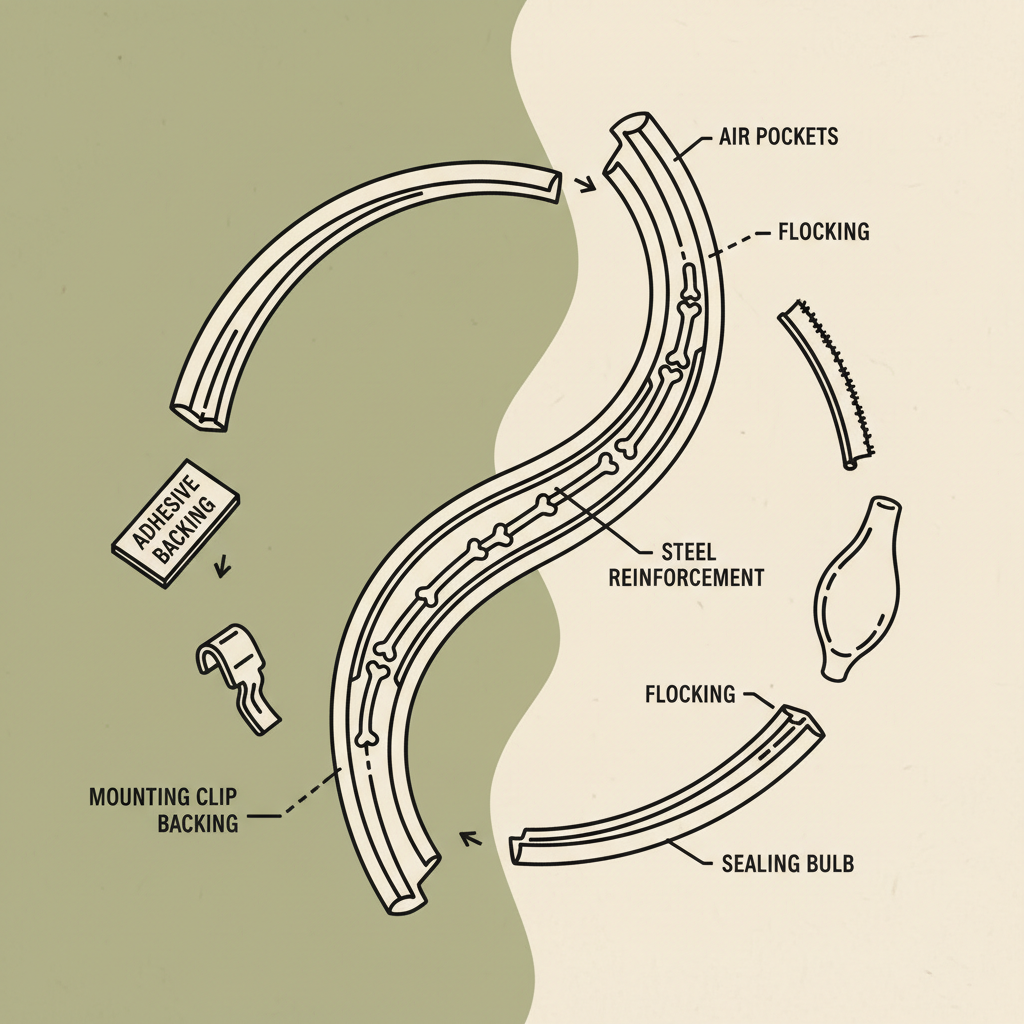 AIR POCKETS

FLOCKING

ADHESIVE BACKING

STEEL REINFORCEMENT

FLOCKING

MOUNTING CLIP BACKING

SEALING BULB